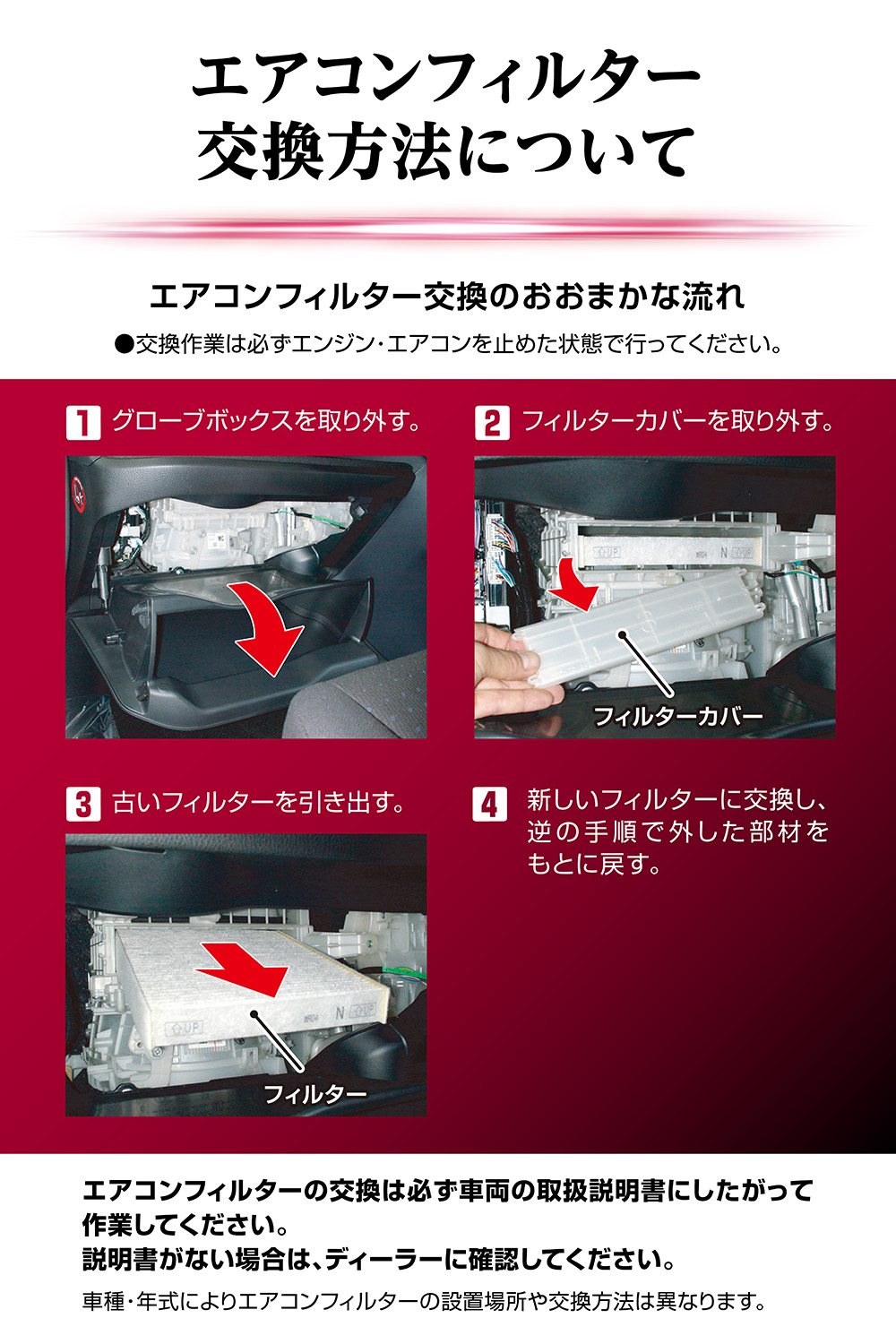 エアコンフィルター
交換方法について

エアコンフィルター交換のおおまかな流れ

●交換作業は必ずエンジン・エアコンを止めた状態で行ってください。

1 グローブボックスを取り外す。

2 フィルターカバーを取り外す。

UP

N UP

フィルターカバー

3 古いフィルターを引き出す。

UP

N UP

フィルター

4 新しいフィルターに交換し、逆の手順で外した部材をもとに戻す。

エアコンフィルターの交換は必ず車両の取扱説明書にしたがって作業してください。
説明書がない場合は、ディーラーに確認してください。

車種・年式によりエアコンフィルターの設置場所や交換方法は異なります。