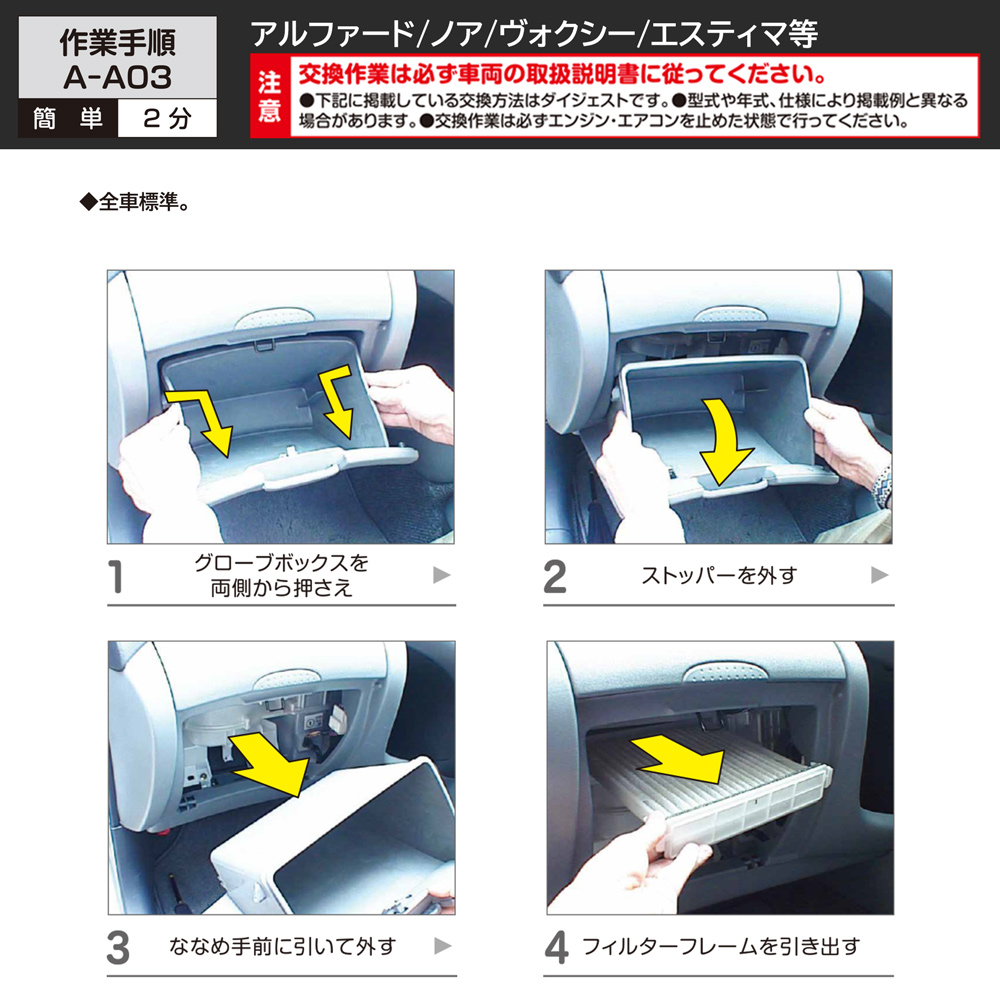 作業手順
A-A03

簡単 2分

アルファード/ノア/ヴォクシー/エスティマ等

注意 交換作業は必ず車両の取扱説明書に従ってください。
●下記に掲載している交換方法はダイジェストです。●型式や年式、仕様により掲載例と異なる場合があります。●交換作業は必ずエンジン・エアコンを止めた状態で行ってください。

◆全車標準。

1 グローブボックスを両側から押さえ ▶

2 ストッパーを外す ▶

3 ななめ手前に引いて外す ▶

4 フィルターフレームを引き出す