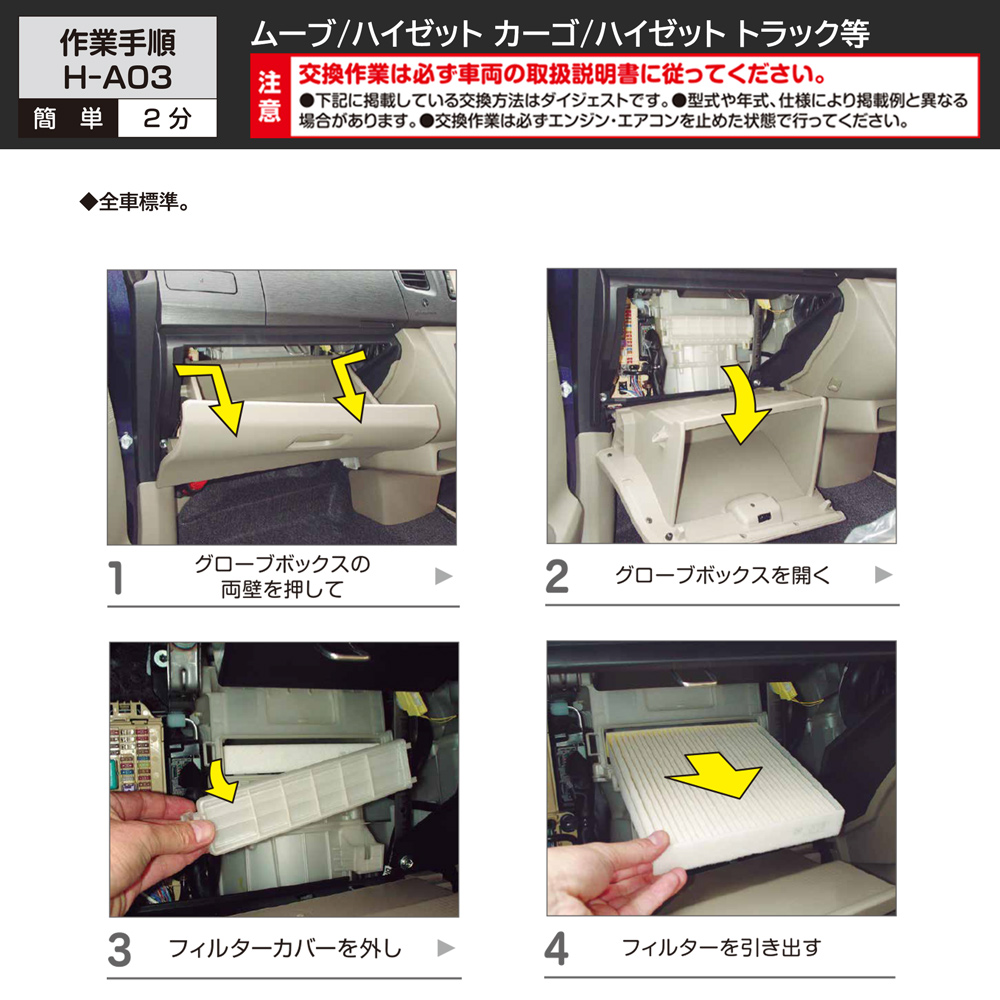 作業手順
H-A03

簡単　2分

ムーブ/ハイゼット カーゴ/ハイゼット トラック等

注意

交換作業は必ず車両の取扱説明書に従ってください。

●下記に掲載している交換方法はダイジェストです。●型式や年式、仕様により掲載例と異なる場合があります。●交換作業は必ずエンジン・エアコンを止めた状態で行ってください。

◆全車標準。

1　グローブボックスの両壁を押して ▶

2　グローブボックスを開く ▶

3　フィルターカバーを外し ▶

4　フィルターを引き出す