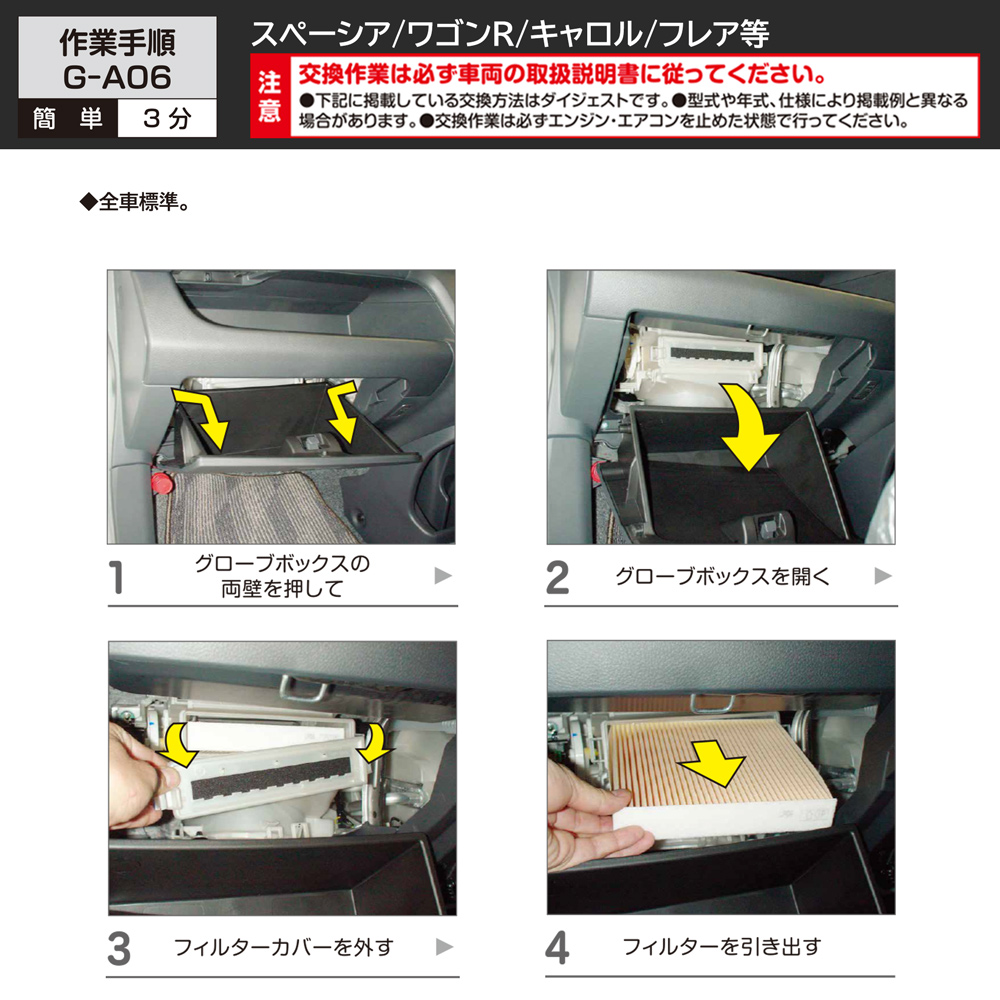 作業手順
G-A06
簡単 3分

スペーシア/ワゴンR/キャロル/フレア等

注意
交換作業は必ず車両の取扱説明書に従ってください。
●下記に掲載している交換方法はダイジェストです。●型式や年式、仕様により掲載例と異なる場合があります。●交換作業は必ずエンジン・エアコンを止めた状態で行ってください。

◆全車標準。

1 グローブボックスの両壁を押して ▶

2 グローブボックスを開く ▶

3 フィルターカバーを外す ▶

4 フィルターを引き出す