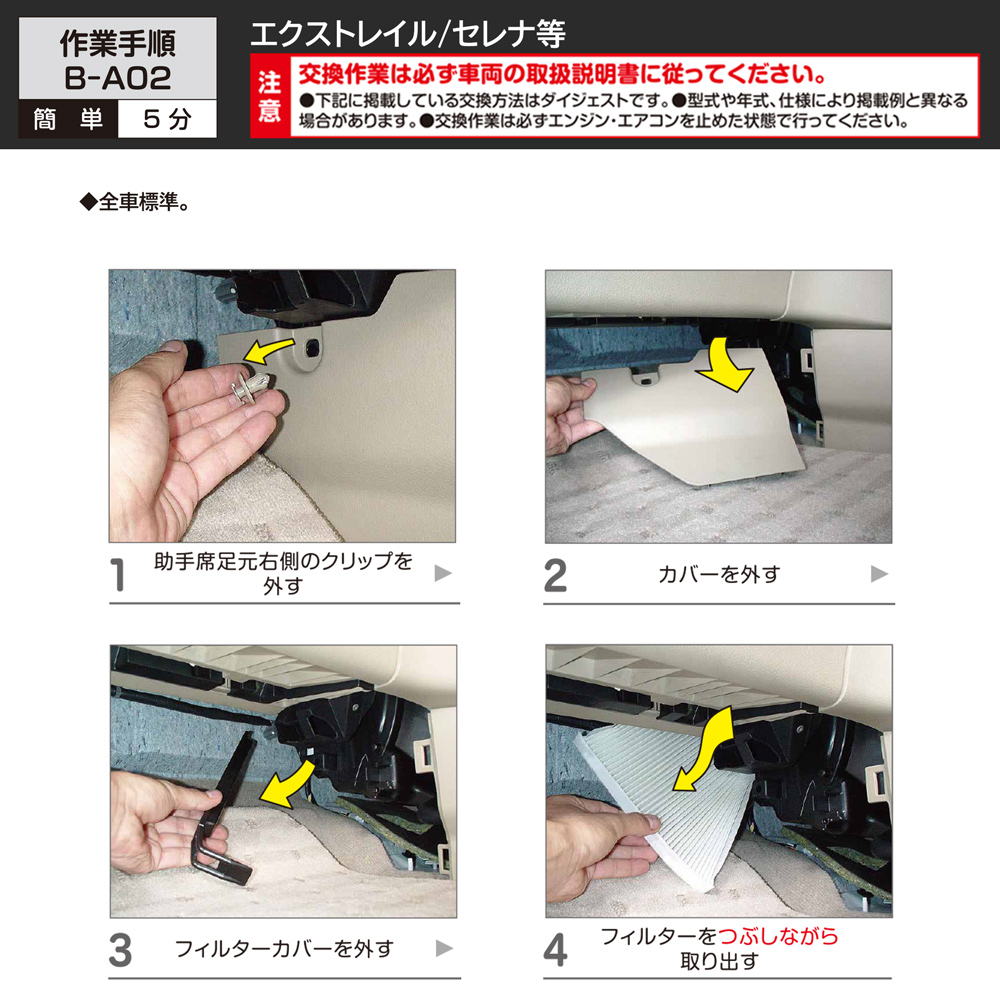 作業手順
B-A02
簡単 5分

エクストレイル/セレナ等

注意
交換作業は必ず車両の取扱説明書に従ってください。
●下記に掲載している交換方法はダイジェストです。●型式や年式、仕様により掲載例と異なる場合があります。●交換作業は必ずエンジン・エアコンを止めた状態で行ってください。

◆全車標準。

1 助手席足元右側のクリップを外す ▶

2 カバーを外す ▶

3 フィルターカバーを外す ▶

4 フィルターをつぶしながら取り出す