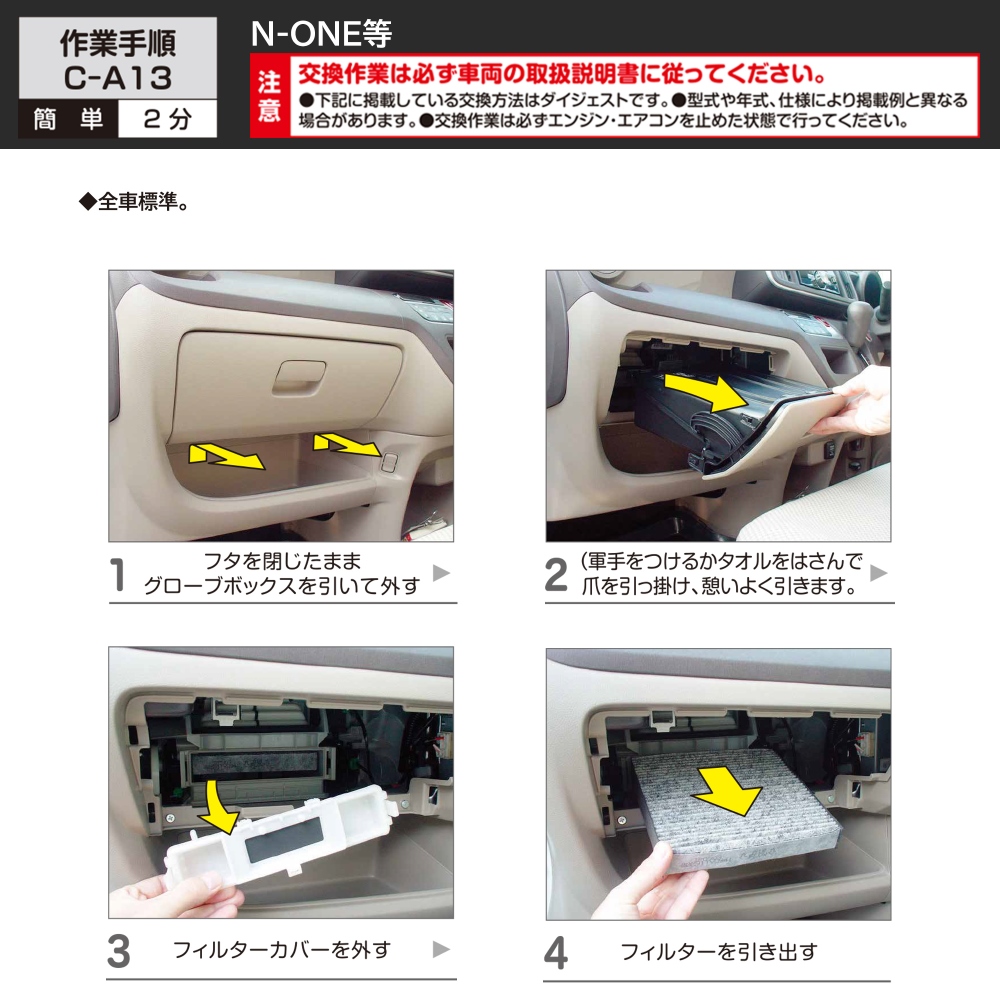 作業手順
C-A13

簡単 2分

N-ONE等

注意

交換作業は必ず車両の取扱説明書に従ってください。

●下記に掲載している交換方法はダイジェストです。●型式や年式、仕様により掲載例と異なる場合があります。●交換作業は必ずエンジン・エアコンを止めた状態で行ってください。

◆全車標準。

1 フタを閉じたまま グローブボックスを引いて外す ▶

2 (軍手をつけるかタオルをはさんで 爪を引っ掛け、憩いよく引きます。 ▶

3 フィルターカバーを外す ▶

4 フィルターを引き出す