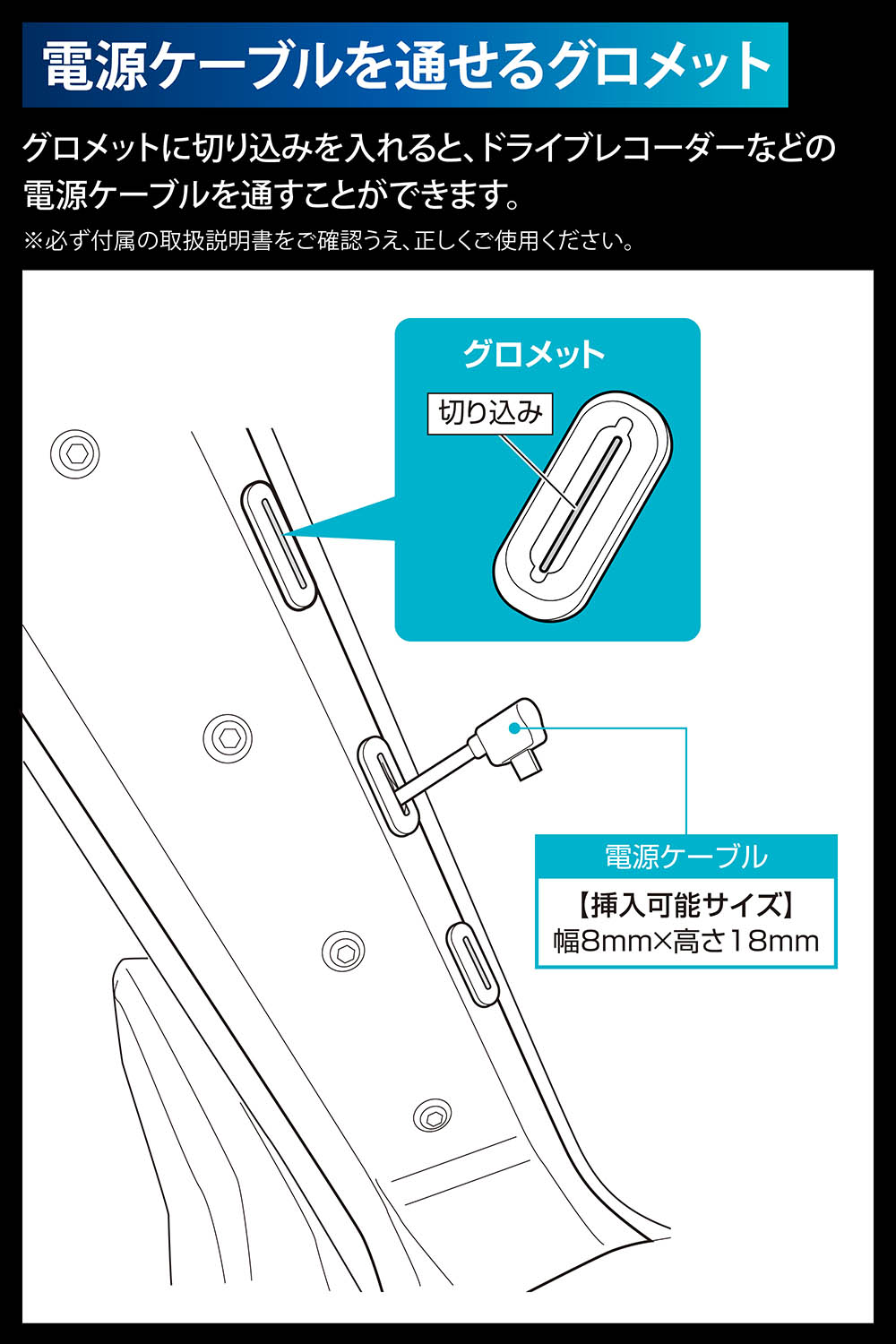 電源ケーブルを通せるグロメット

グロメットに切り込みを入れると、ドライブレコーダーなどの電源ケーブルを通すことができます。

※必ず付属の取扱説明書をご確認うえ、正しくご使用ください。

グロメット

切り込み

電源ケーブル

【挿入可能サイズ】
幅8mm×高さ18mm