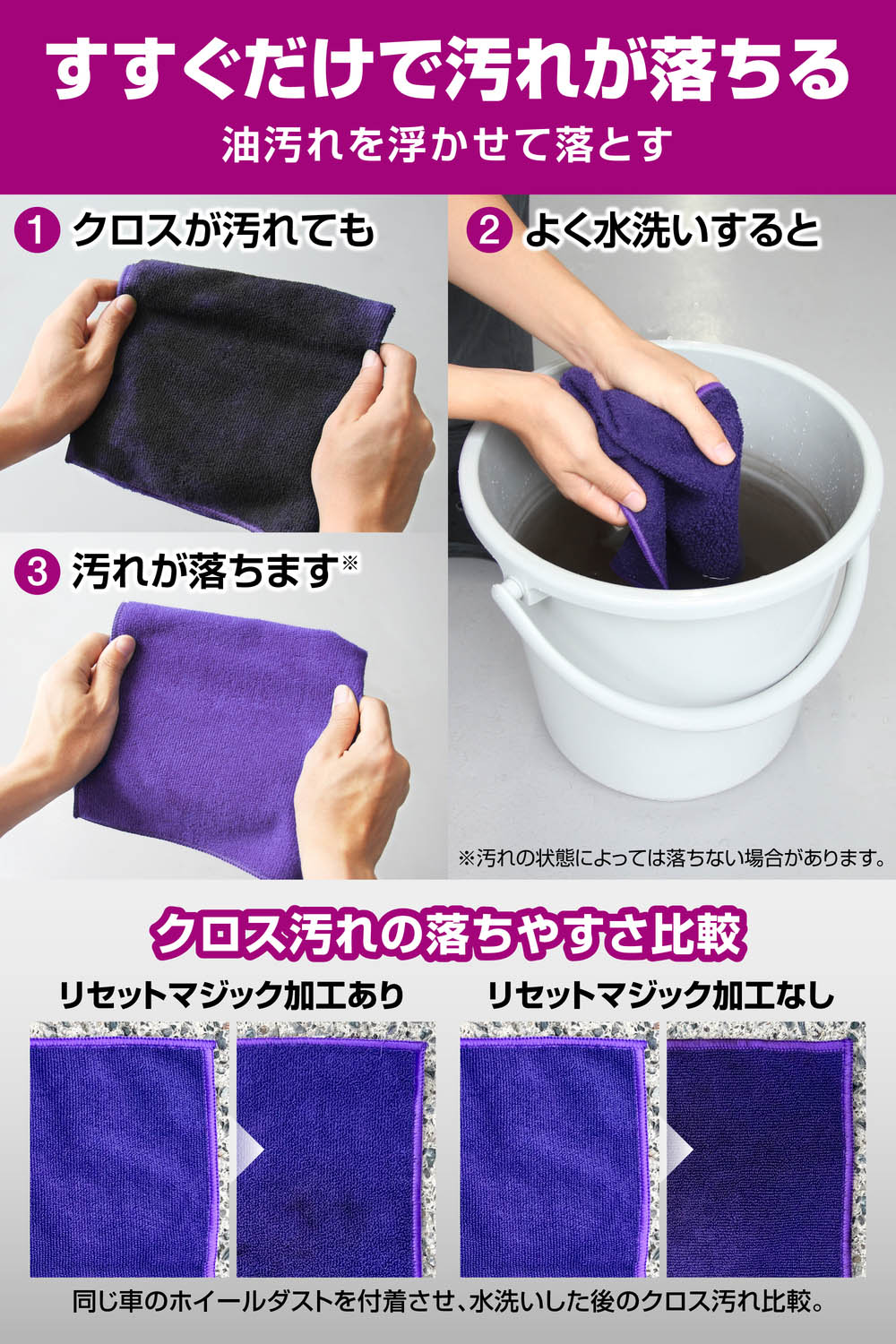 すすぐだけで汚れが落ちる

油汚れを浮かせて落とす

1 クロスが汚れても

2 よく水洗いすると

3 汚れが落ちます※

※汚れの状態によっては落ちない場合があります。

クロス汚れの落ちやすさ比較

リセットマジック加工あり

リセットマジック加工なし

同じ車のホイールダストを付着させ、水洗いした後のクロス汚れ比較。