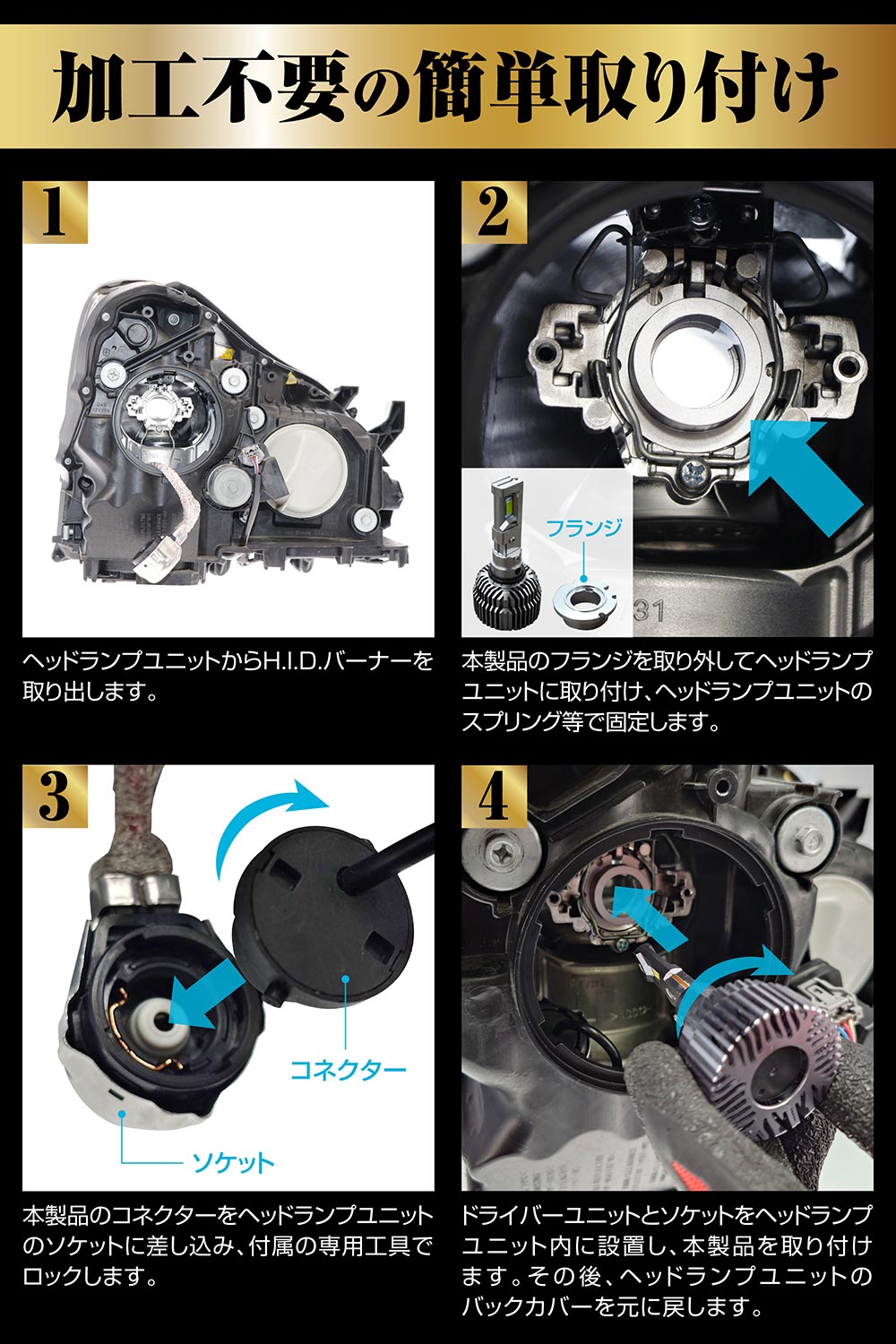 加工不要の簡単取り付け

1

ヘッドランプユニットからH.I.D.バーナーを取り出します。

2

フランジ

31

本製品のフランジを取り外してヘッドランプユニットに取り付け、ヘッドランプユニットのスプリング等で固定します。

3

コネクター

ソケット

本製品のコネクターをヘッドランプユニットのソケットに差し込み、付属の専用工具でロックします。

4

ドライバーユニットとソケットをヘッドランプユニット内に設置し、本製品を取り付けます。その後、ヘッドランプユニットのバックカバーを元に戻します。