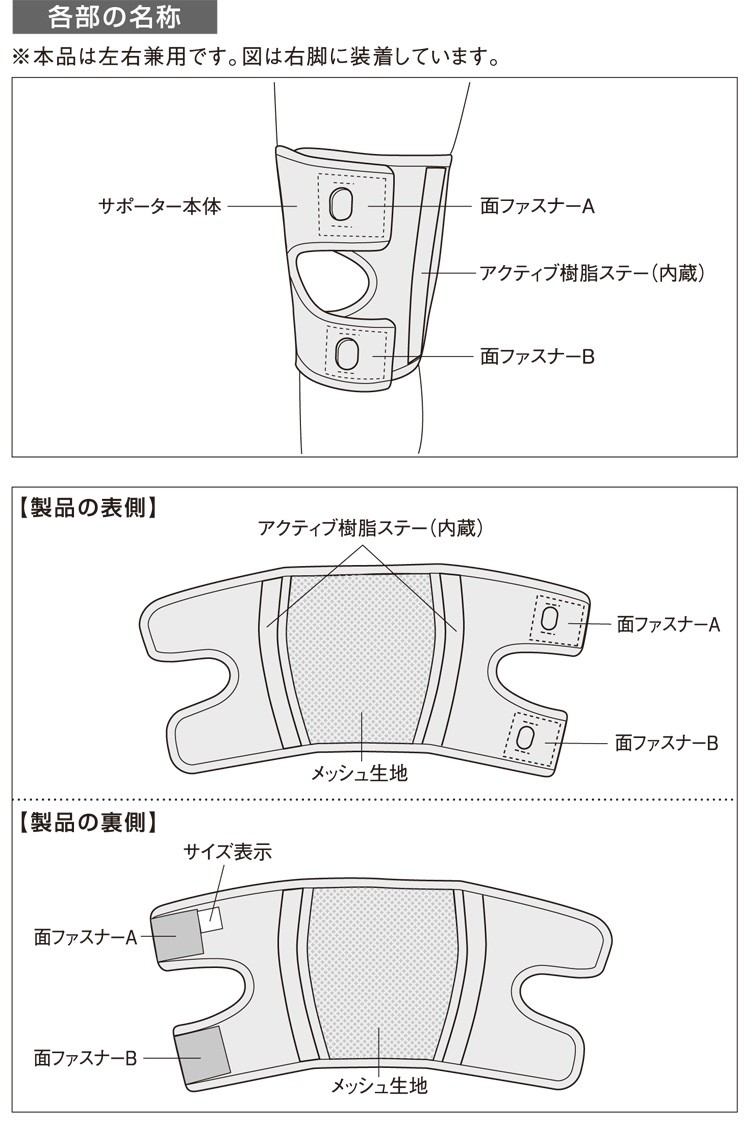 各部の名称

※本品は左右兼用です。図は右脚に装着しています。

サポーター本体

面ファスナーA

アクティブ樹脂ステー(内蔵)

面ファスナーB

【製品の表側】

アクティブ樹脂ステー(内蔵)

面ファスナーA

面ファスナーB

メッシュ生地

【製品の裏側】

サイズ表示

面ファスナーA

面ファスナーB

メッシュ生地