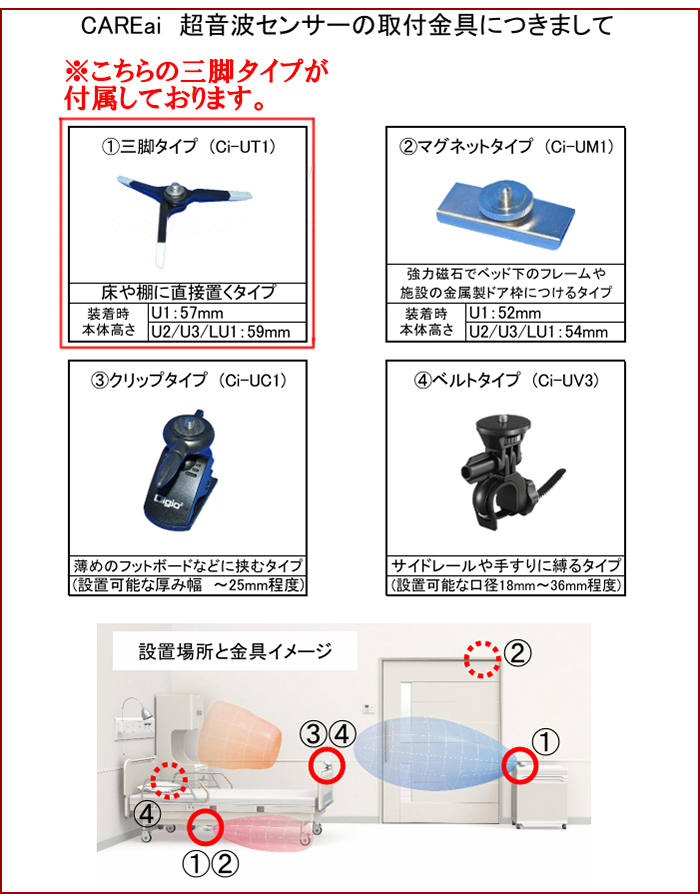 CAREai 超音波センサーの取付金具につきまして

※こちらの三脚タイプが付属しております。

①三脚タイプ（Ci-UT1）

床や棚に直接置くタイプ

| 装着時 本体高さ | U1：57mm |
|---|---|
| | U2/U3/LU1：59mm |

②マグネットタイプ（Ci-UM1）

強力磁石でベッド下のフレームや施設の金属製ドア枠につけるタイプ

| 装着時 本体高さ | U1：52mm |
|---|---|
| | U2/U3/LU1：54mm |

③クリップタイプ（Ci-UC1）

Digio²

薄めのフットボードなどに挟むタイプ
（設置可能な厚み幅 ～25mm程度）

④ベルトタイプ（Ci-UV3）

サイドレールや手すりに縛るタイプ
（設置可能な口径18mm～36mm程度）

設置場所と金具イメージ

②

③④

①

④

①②