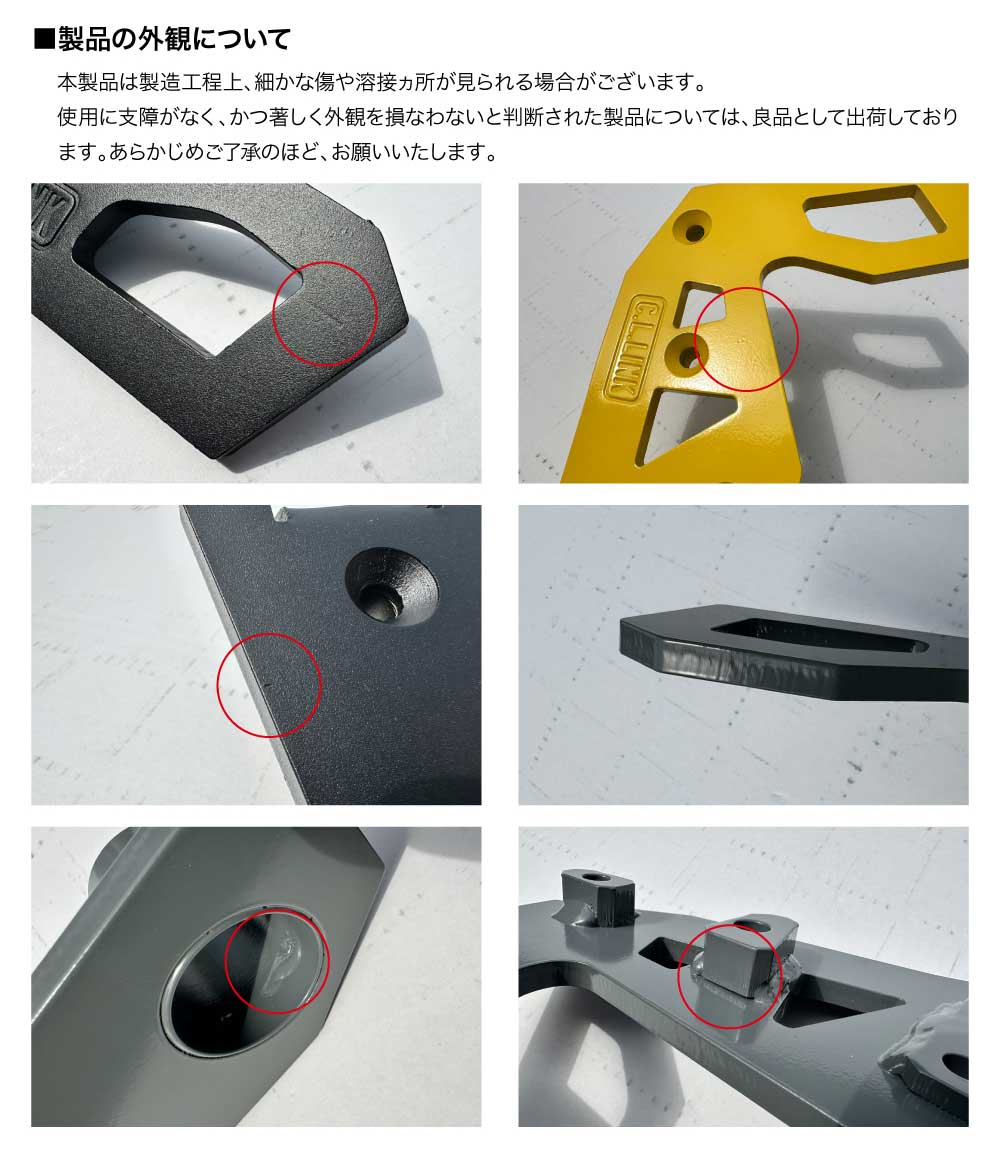 ■製品の外観について

本製品は製造工程上、細かな傷や溶接ヵ所が見られる場合がございます。
使用に支障がなく、かつ著しく外観を損なわないと判断された製品については、良品として出荷しております。あらかじめご了承のほど、お願いいたします。

C.LINK