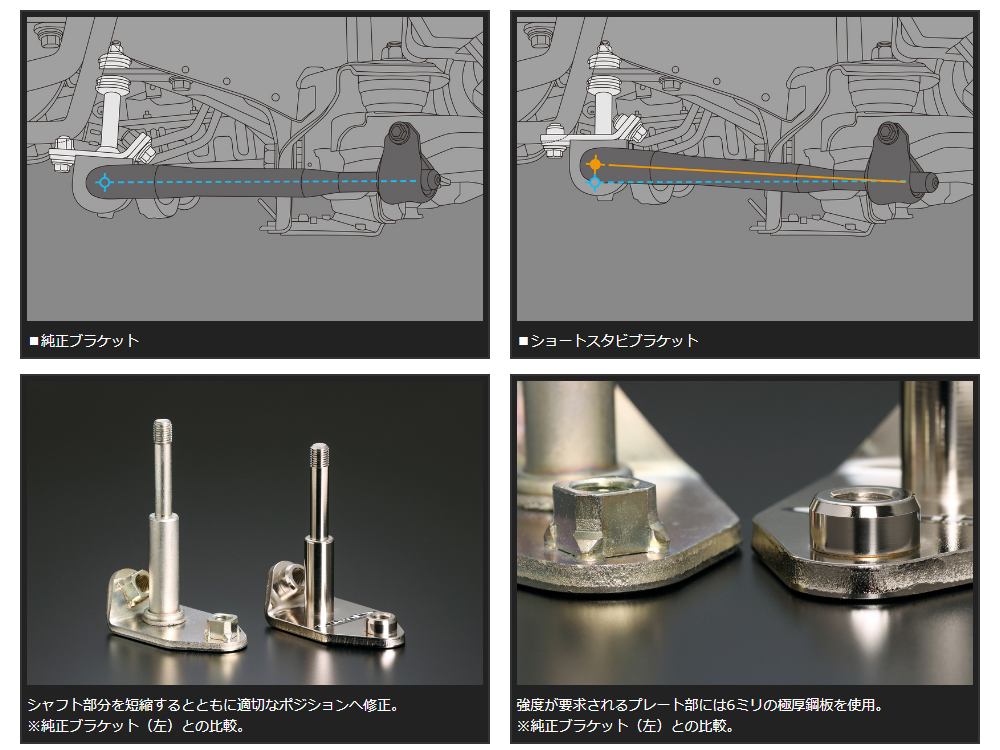 ■純正ブラケット

■ショートスタビブラケット

シャフト部分を短縮するとともに適切なポジションへ修正。
※純正ブラケット（左）との比較。

強度が要求されるプレート部には6ミリの極厚鋼板を使用。
※純正ブラケット（左）との比較。