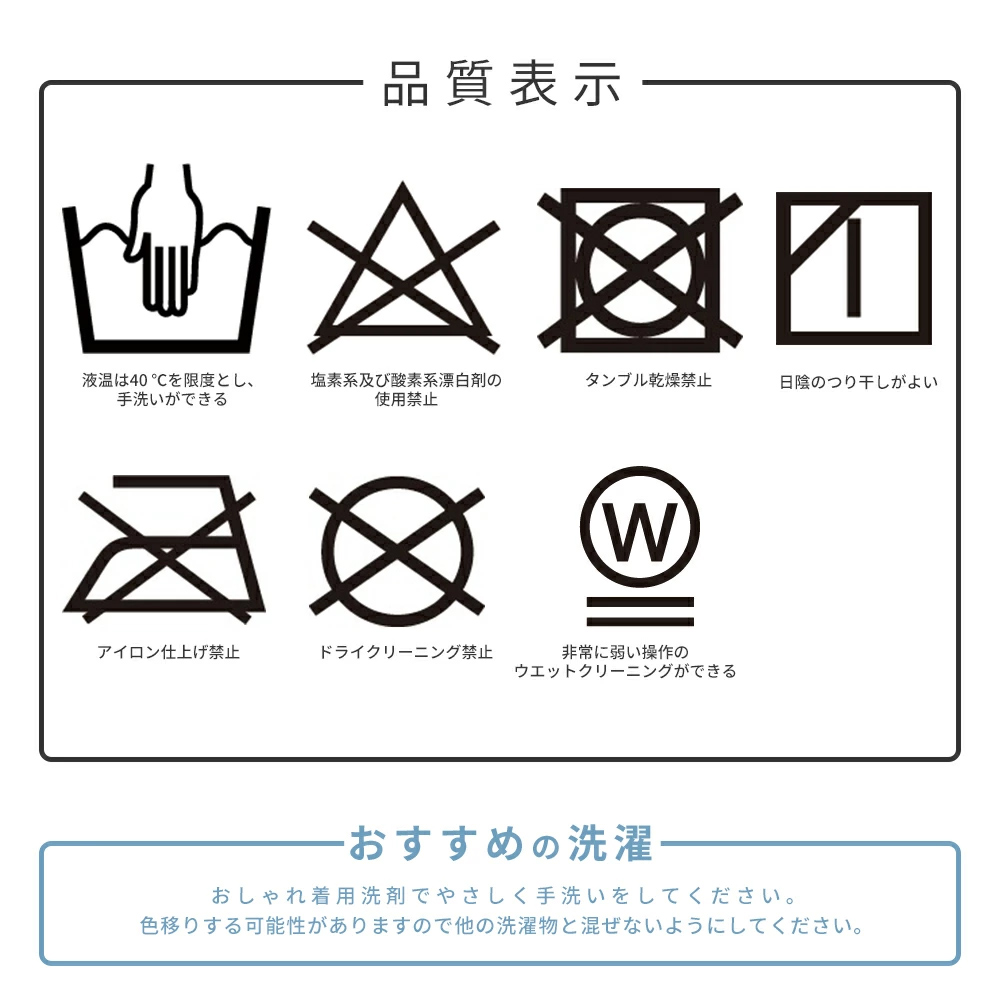 品質表示

液温は40 ℃を限度とし、手洗いができる

塩素系及び酸素系漂白剤の使用禁止

タンブル乾燥禁止

日陰のつり干しがよい

アイロン仕上げ禁止

ドライクリーニング禁止

W

非常に弱い操作のウエットクリーニングができる

おすすめの洗濯

おしゃれ着用洗剤でやさしく手洗いをしてください。
色移りする可能性がありますので他の洗濯物と混ぜないようにしてください。