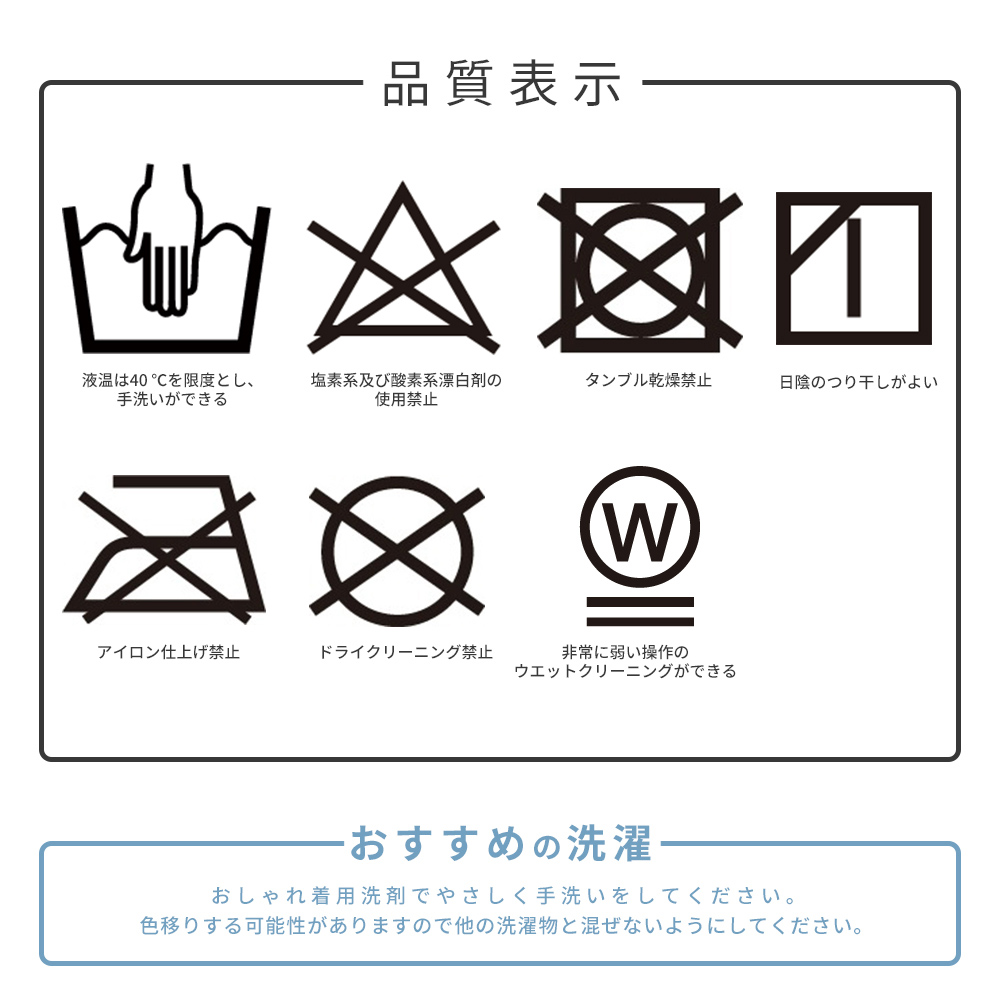 品質表示

液温は40 °Cを限度とし、手洗いができる

塩素系及び酸素系漂白剤の使用禁止

タンブル乾燥禁止

日陰のつり干しがよい

アイロン仕上げ禁止

ドライクリーニング禁止

W

非常に弱い操作のウエットクリーニングができる

おすすめの洗濯

おしゃれ着用洗剤でやさしく手洗いをしてください。
色移りする可能性がありますので他の洗濯物と混ぜないようにしてください。