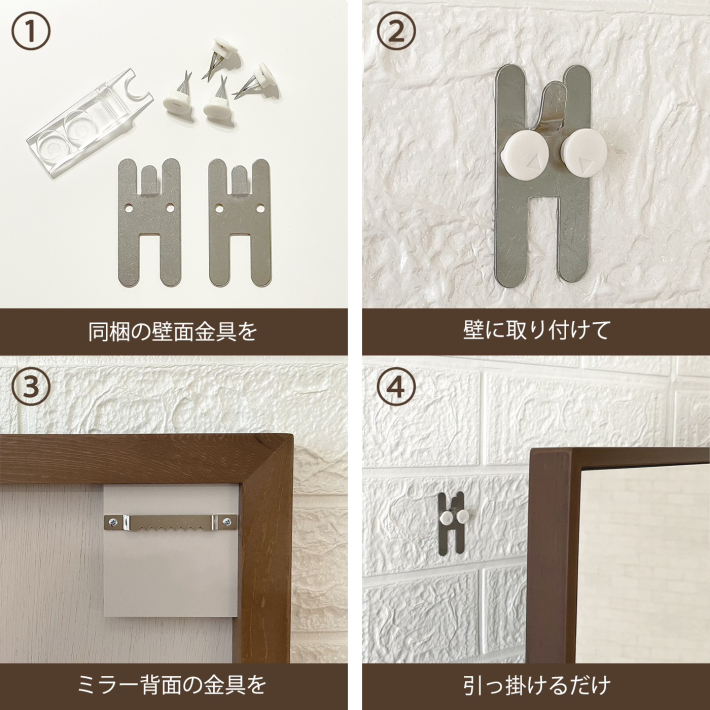 ①

同梱の壁面金具を

②

壁に取り付けて

③

ミラー背面の金具を

④

引っ掛けるだけ