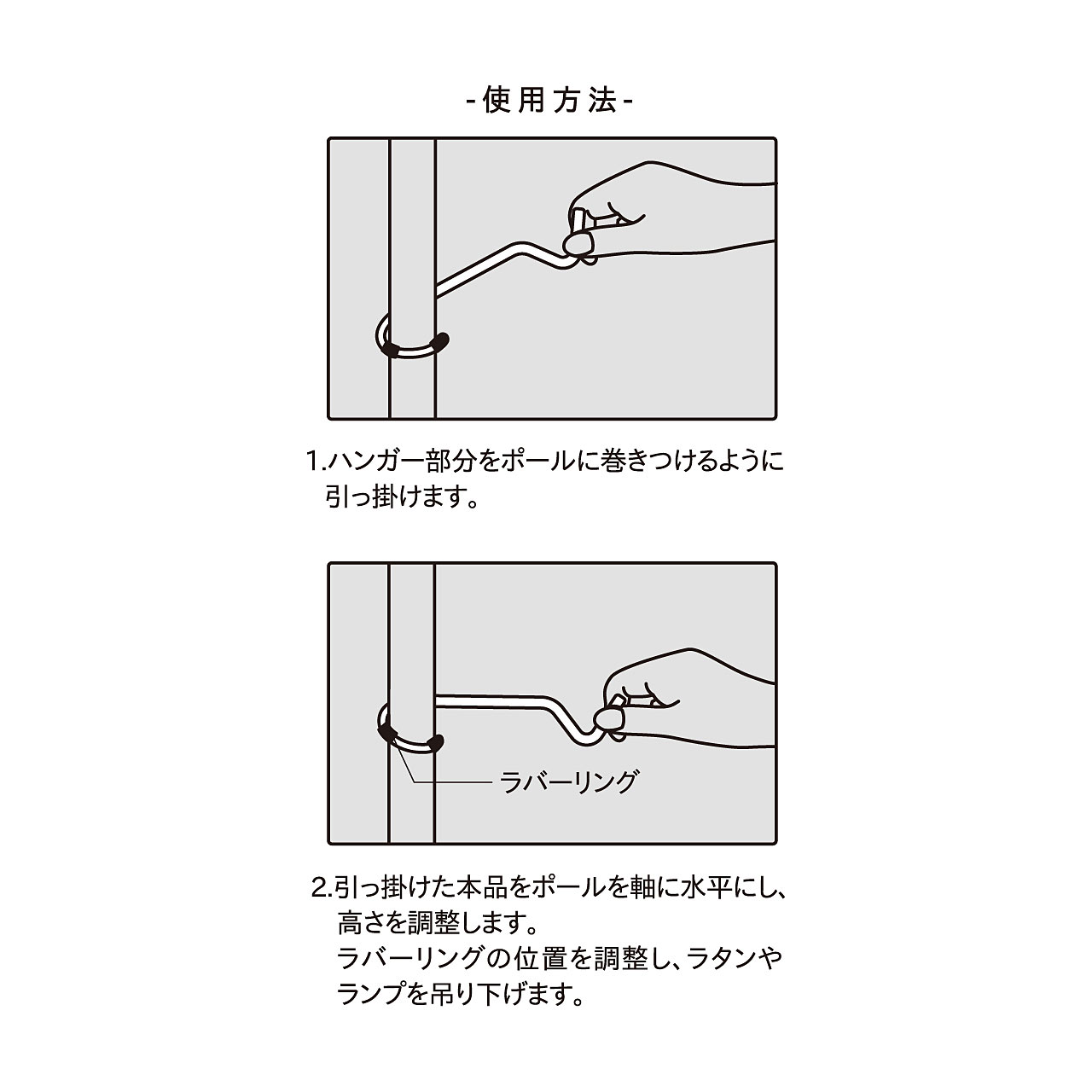 -使用方法-

1.ハンガー部分をポールに巻きつけるように引っ掛けます。

ラバーリング

2.引っ掛けた本品をポールを軸に水平にし、高さを調整します。
ラバーリングの位置を調整し、ラタンやランプを吊り下げます。