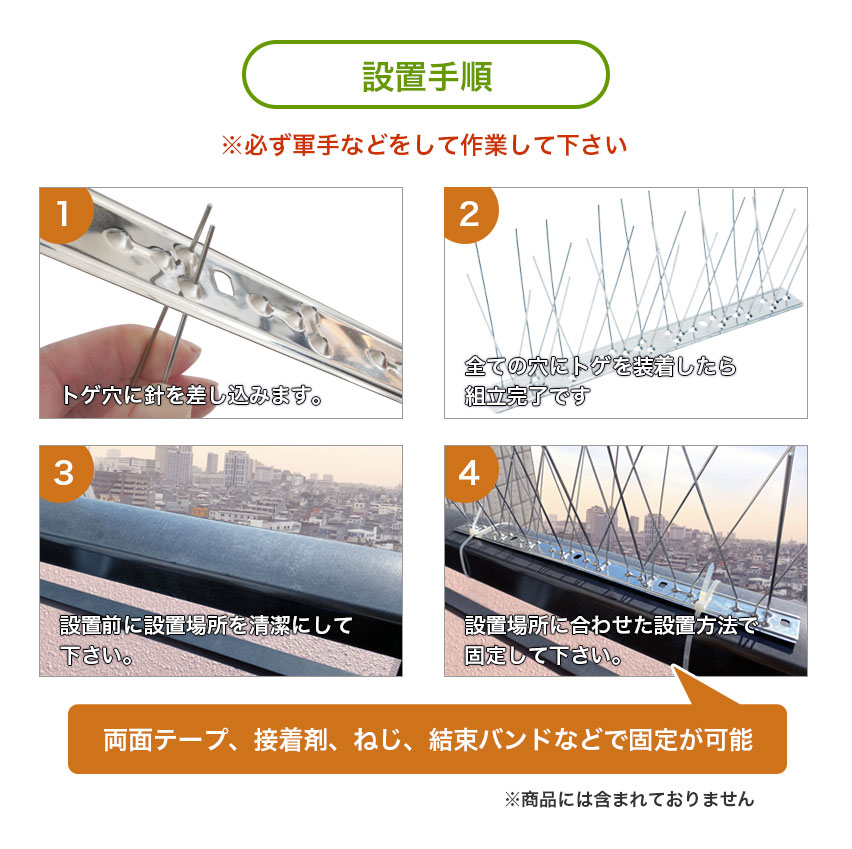 設置手順

※必ず軍手などをして作業して下さい

1
トゲ穴に針を差し込みます。

2
全ての穴にトゲを装着したら組立完了です

3
設置前に設置場所を清潔にして下さい。

4
設置場所に合わせた設置方法で固定して下さい。

両面テープ、接着剤、ねじ、結束バンドなどで固定が可能

※商品には含まれておりません