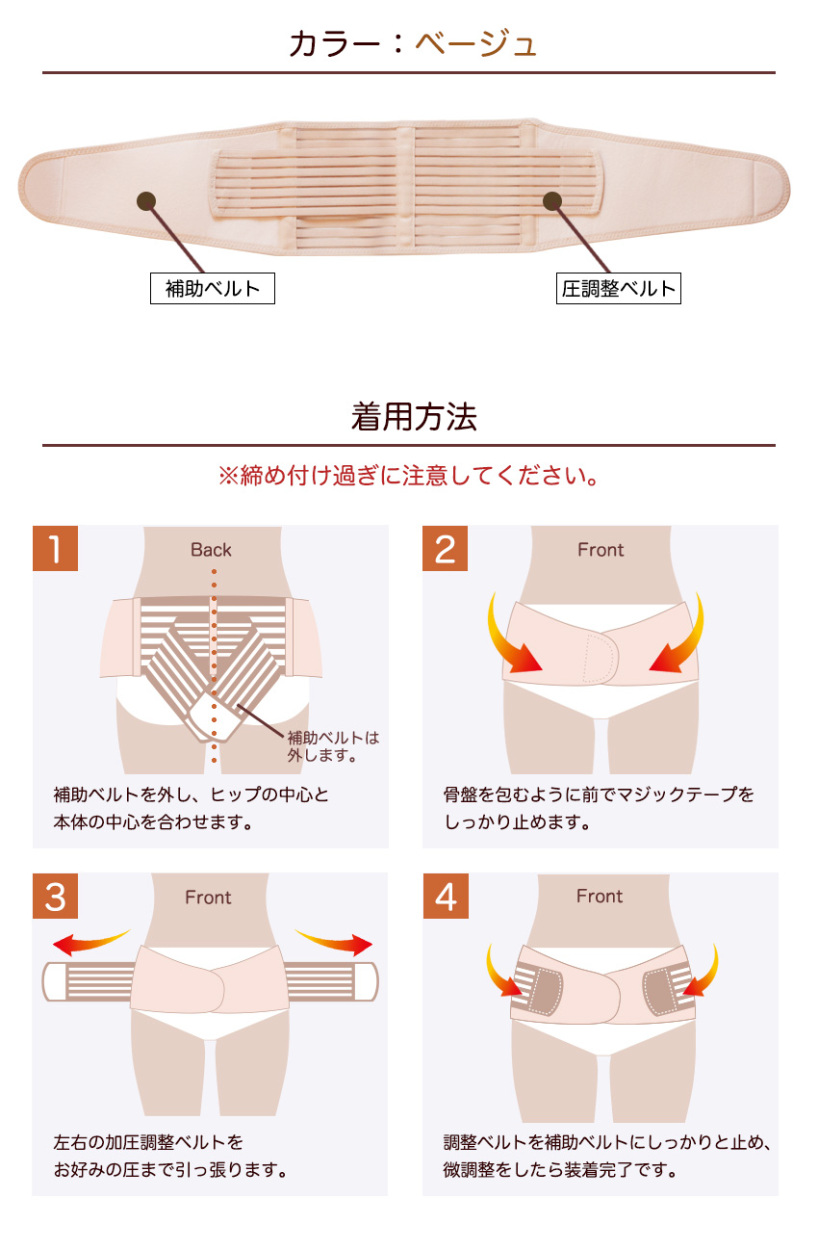 カラー：ベージュ

補助ベルト

圧調整ベルト

着用方法

※締め付け過ぎに注意してください。

1

Back

補助ベルトは外します。

補助ベルトを外し、ヒップの中心と本体の中心を合わせます。

2

Front

骨盤を包むように前でマジックテープをしっかり止めます。

3

Front

左右の加圧調整ベルトをお好みの圧まで引っ張ります。

4

Front

調整ベルトを補助ベルトにしっかりと止め、微調整をしたら装着完了です。