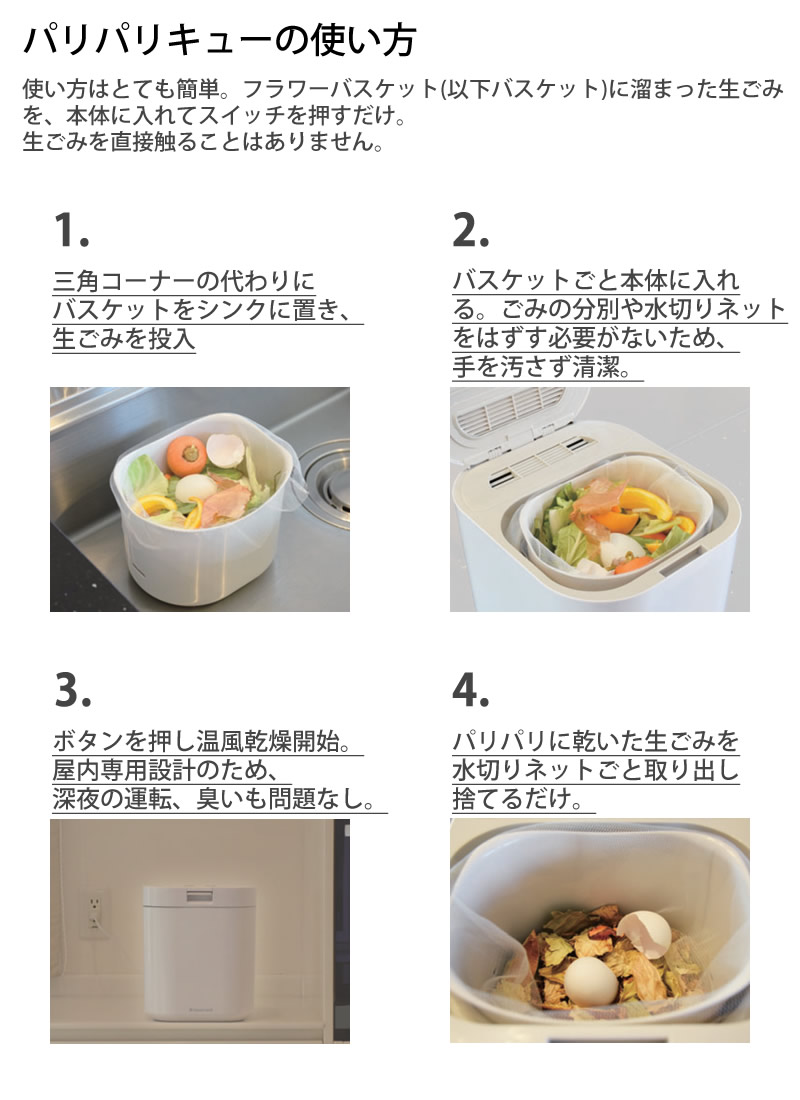 パリパリキューの使い方

使い方はとても簡単。フラワーバスケット(以下バスケット)に溜まった生ごみを、本体に入れてスイッチを押すだけ。
生ごみを直接触ることはありません。

1.

三角コーナーの代わりにバスケットをシンクに置き、生ごみを投入

2.

バスケットごと本体に入れる。ごみの分別や水切りネットをはずす必要がないため、手を汚さず清潔。

3.

ボタンを押し温風乾燥開始。屋内専用設計のため、深夜の運転、臭いも問題なし。

4.

パリパリに乾いた生ごみを水切りネットごと取り出し捨てるだけ。