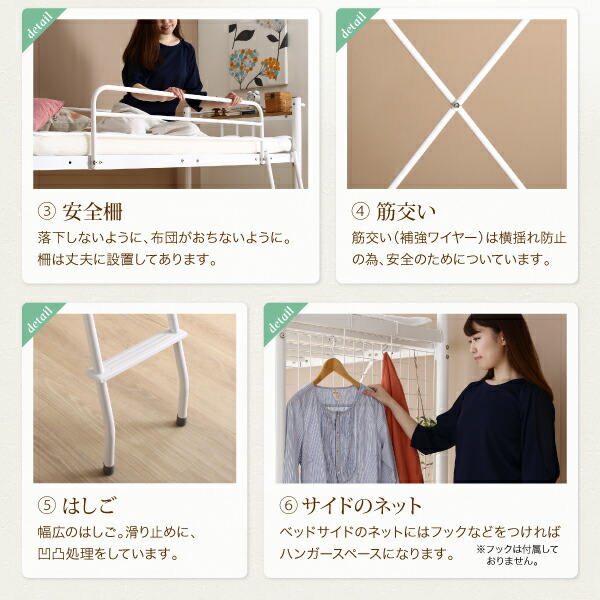 detail

③ 安全柵

落下しないように、布団がおちないように。柵は丈夫に設置してあります。

detail

④ 筋交い

筋交い（補強ワイヤー）は横揺れ防止の為、安全のためについています。

detail

⑤ はしご

幅広のはしご。滑り止めに、凹凸処理をしています。

detail

⑥ サイドのネット

ベッドサイドのネットにはフックなどをつければハンガースペースになります。

※フックは付属しておりません。