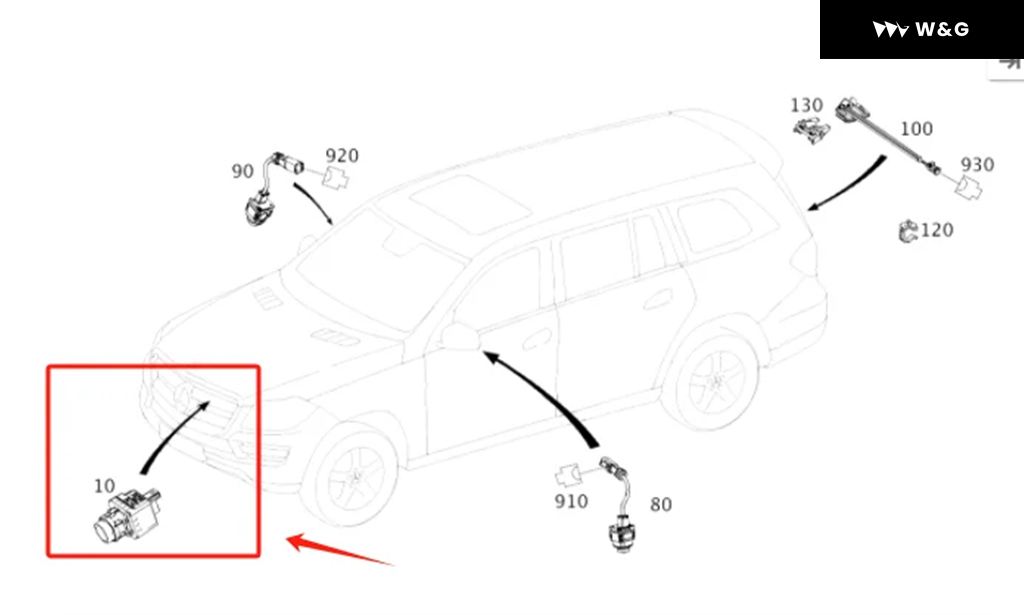 W&G

130
100
930
120
90
920
10
910
80