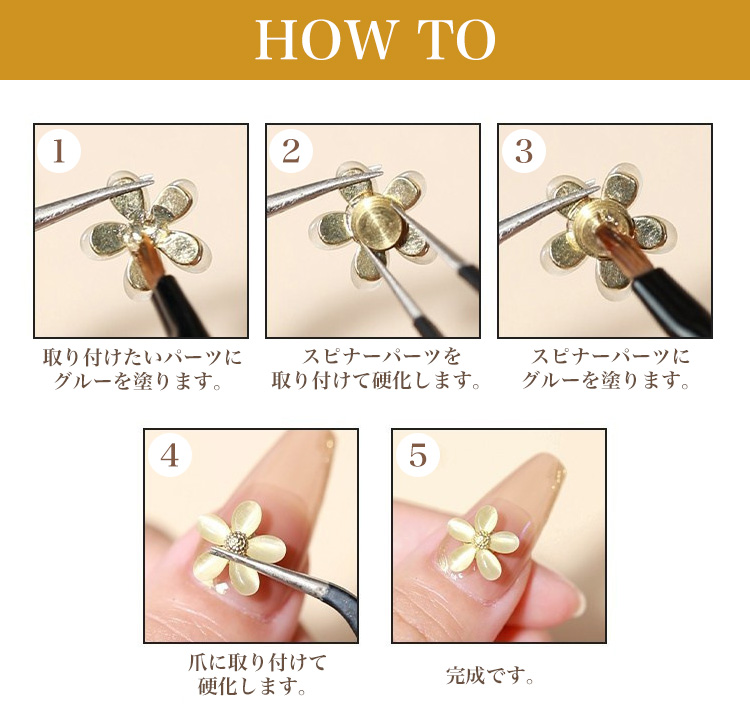 HOW TO

1

取り付けたいパーツにグルーを塗ります。

2

スピナーパーツを取り付けて硬化します。

3

スピナーパーツにグルーを塗ります。

4

爪に取り付けて硬化します。

5

完成です。