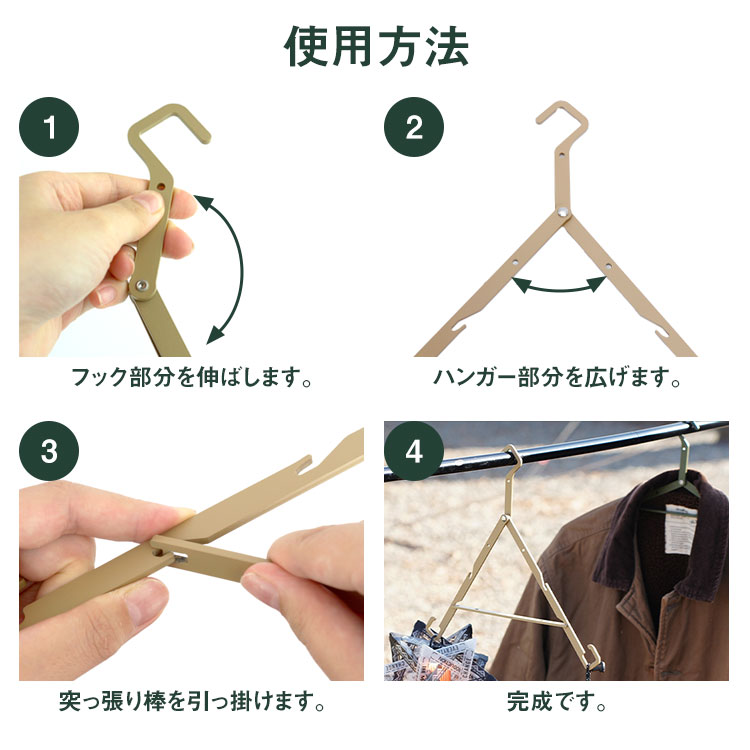 使用方法

1

フック部分を伸ばします。

2

ハンガー部分を広げます。

3

突っ張り棒を引っ掛けます。

4

完成です。