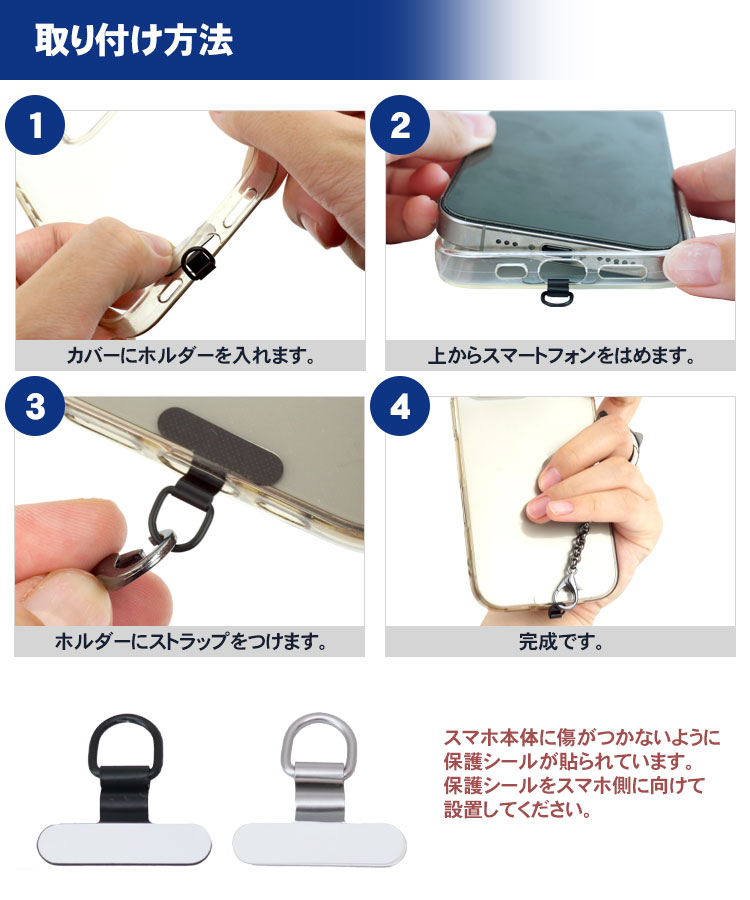 取り付け方法

1

カバーにホルダーを入れます。

2

上からスマートフォンをはめます。

3

ホルダーにストラップをつけます。

4

完成です。

スマホ本体に傷がつかないように保護シールが貼られています。保護シールをスマホ側に向けて設置してください。