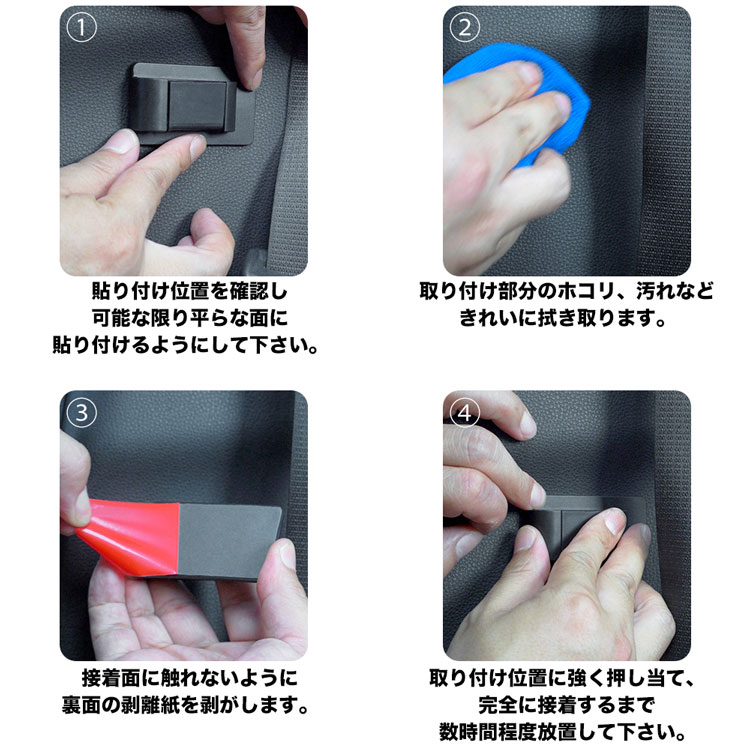 ①

貼り付け位置を確認し
可能な限り平らな面に
貼り付けるようにして下さい。

②

取り付け部分のホコリ、汚れなど
きれいに拭き取ります。

③

接着面に触れないように
裏面の剥離紙を剥がします。

④

取り付け位置に強く押し当て、
完全に接着するまで
数時間程度放置して下さい。