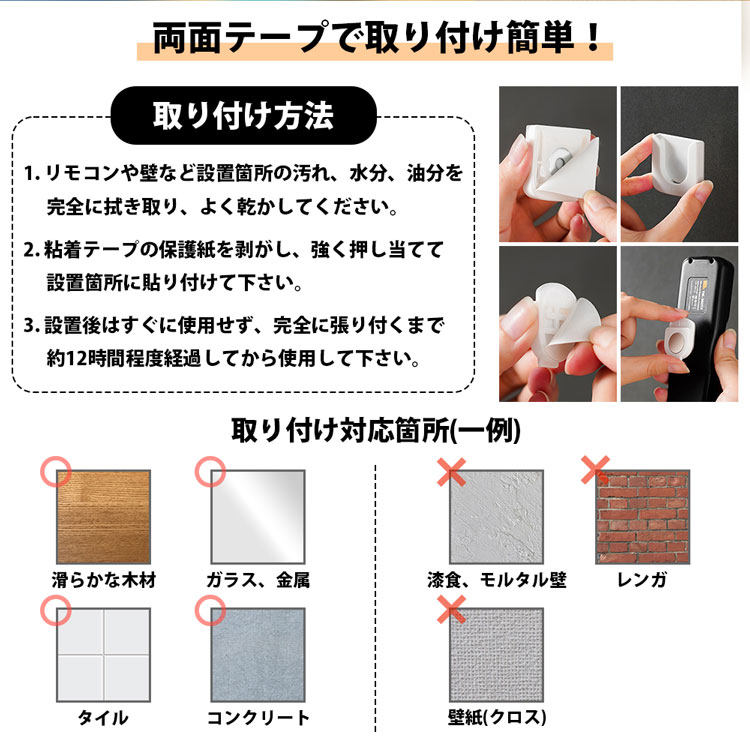 両面テープで取り付け簡単！

取り付け方法

1. リモコンや壁など設置箇所の汚れ、水分、油分を完全に拭き取り、よく乾かしてください。

2. 粘着テープの保護紙を剥がし、強く押し当てて設置箇所に貼り付けて下さい。

3. 設置後はすぐに使用せず、完全に張り付くまで約12時間程度経過してから使用して下さい。

取り付け対応箇所(一例)

滑らかな木材
ガラス、金属
タイル
コンクリート

漆食、モルタル壁
レンガ
壁紙(クロス)