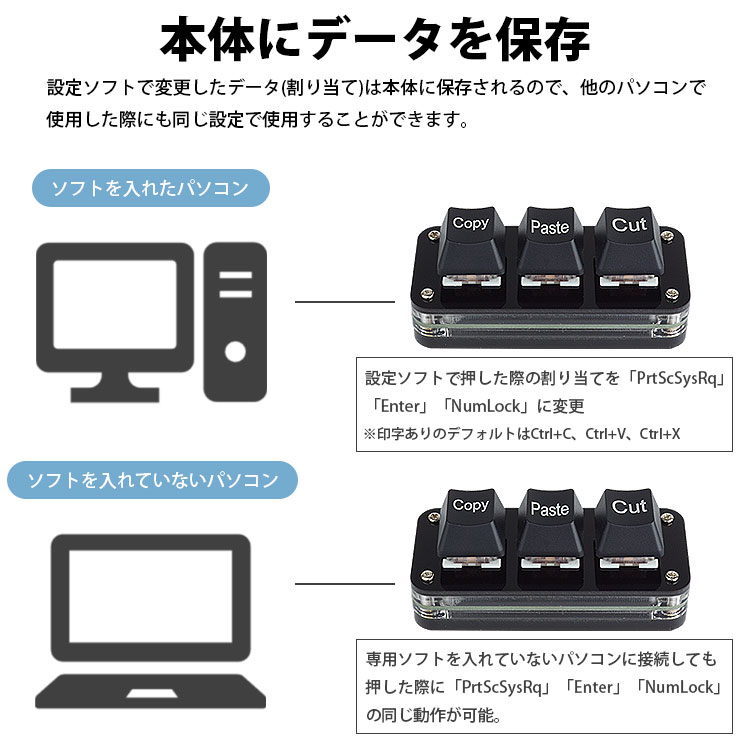 本体にデータを保存

設定ソフトで変更したデータ(割り当て)は本体に保存されるので、他のパソコンで使用した際にも同じ設定で使用することができます。

ソフトを入れたパソコン

Copy Paste Cut

設定ソフトで押した際の割り当てを「PrtScSysRq」「Enter」「NumLock」に変更
※印字ありのデフォルトはCtrl+C、Ctrl+V、Ctrl+X

ソフトを入れていないパソコン

Copy Paste Cut

専用ソフトを入れていないパソコンに接続しても押した際に「PrtScSysRq」「Enter」「NumLock」の同じ動作が可能。