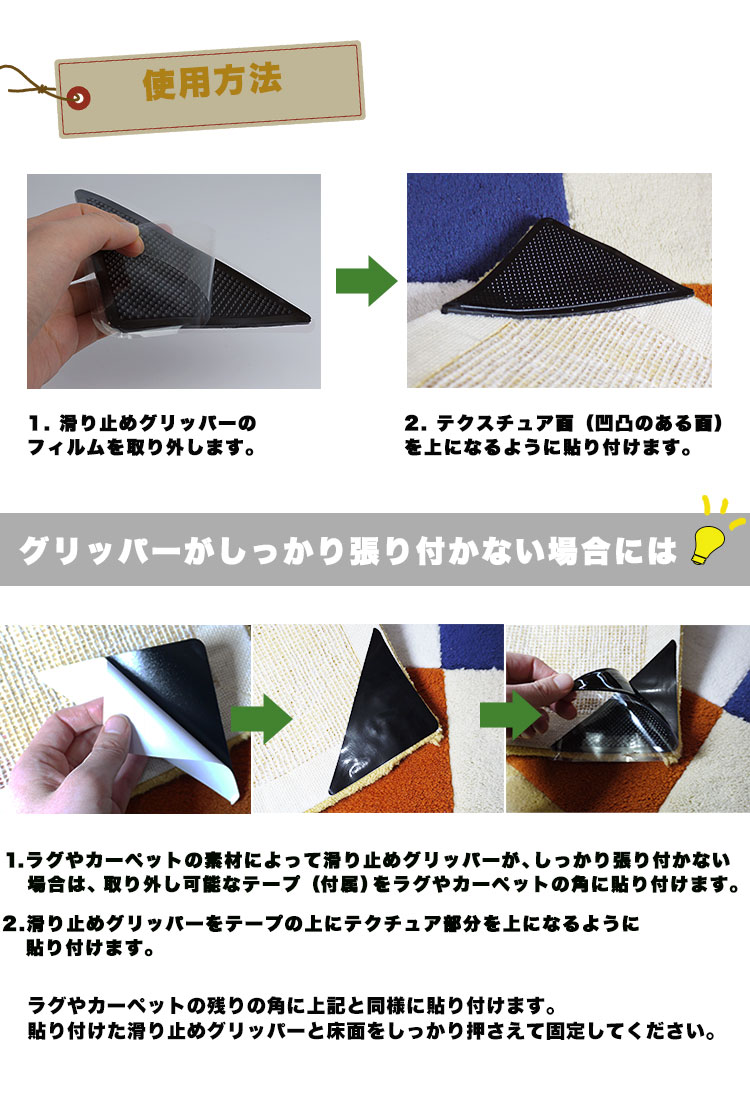 使用方法

1．滑り止めグリッパーのフィルムを取り外します。

2．テクスチュア面（凹凸のある面）を上になるように貼り付けます。

グリッパーがしっかり張り付かない場合には

1.ラグやカーペットの素材によって滑り止めグリッパーが、しっかり張り付かない場合は、取り外し可能なテープ（付属）をラグやカーペットの角に貼り付けます。

2.滑り止めグリッパーをテープの上にテクチュア部分を上になるように貼り付けます。

ラグやカーペットの残りの角に上記と同様に貼り付けます。
貼り付けた滑り止めグリッパーと床面をしっかり押さえて固定してください。