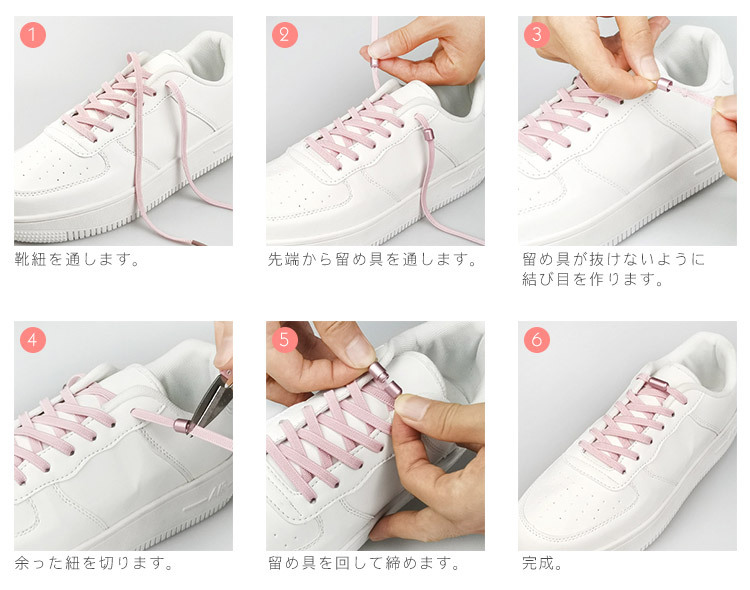 1
靴紐を通します。

2
先端から留め具を通します。

3
留め具が抜けないように結び目を作ります。

4
余った紐を切ります。

5
留め具を回して締めます。

6
完成。