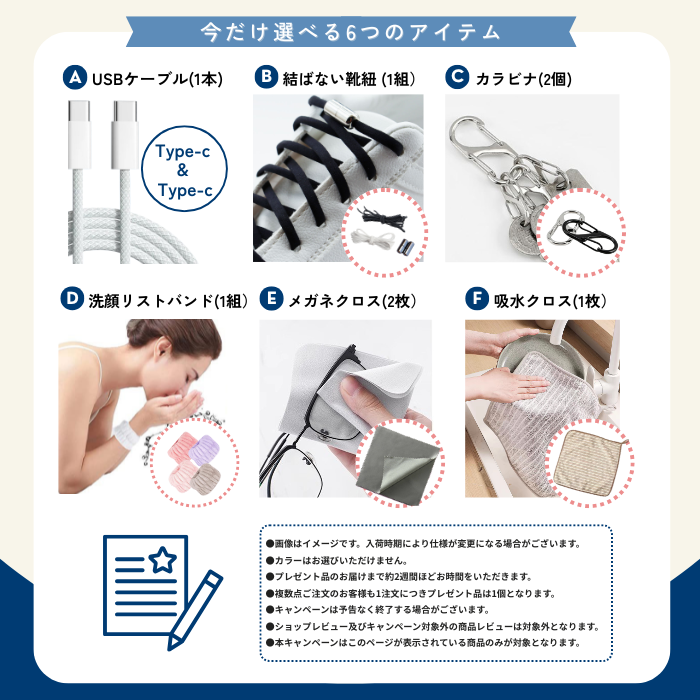 今だけ選べる6つのアイテム

A USBケーブル(1本)

Type-c & Type-c

B 結ばない靴紐 (1組)

C カラビナ(2個)

D 洗顔リストバンド(1組)

E メガネクロス(2枚)

F 吸水クロス(1枚)

●画像はイメージです。入荷時期により仕様が変更になる場合がございます。
●カラーはお選びいただけません。
●プレゼント品のお届けまで約2週間ほどお時間をいただきます。
●複数点ご注文のお客様も1注文につきプレゼント品は1個となります。
●キャンペーンは予告なく終了する場合がございます。
●ショップレビュー及びキャンペーン対象外の商品レビューは対象外となります。
●本キャンペーンはこのページが表示されている商品のみが対象となります。