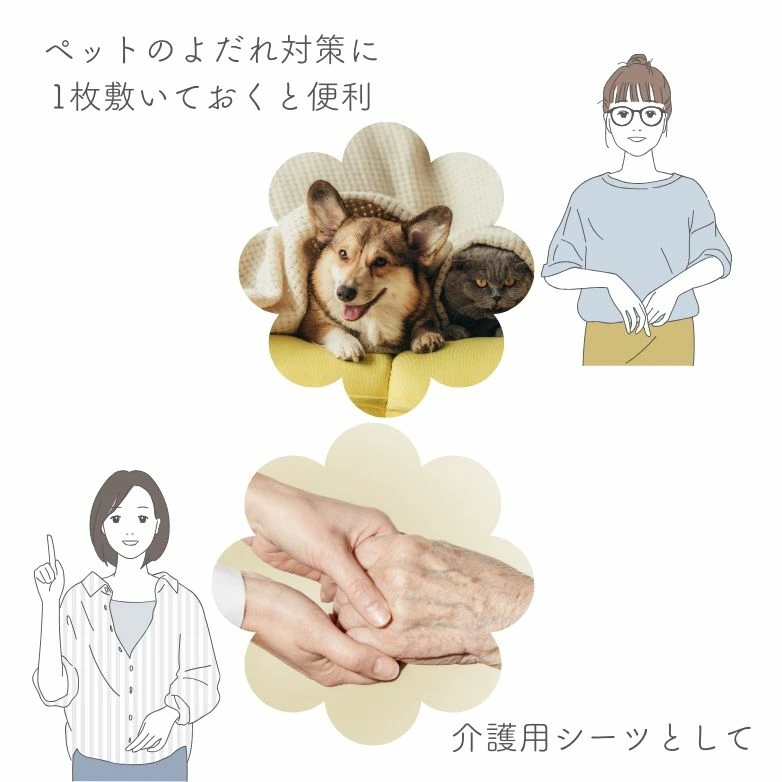 ペットのよだれ対策に
1枚敷いておくと便利

介護用シーツとして