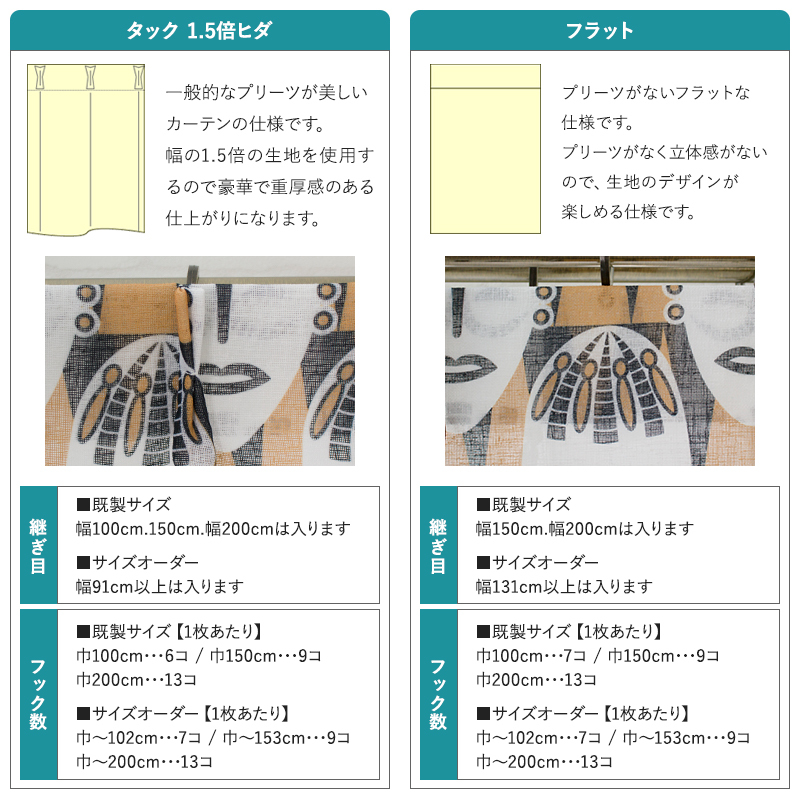 タック 1.5倍ヒダ

一般的なプリーツが美しいカーテンの仕様です。
幅の1.5倍の生地を使用するので豪華で重厚感のある仕上がりになります。

継ぎ目

■既製サイズ
幅100cm.150cm.幅200cmは入ります

■サイズオーダー
幅91cm以上は入ります

フック数

■既製サイズ【1枚あたり】
巾100cm…6コ / 巾150cm…9コ
巾200cm…13コ

■サイズオーダー【1枚あたり】
巾～102cm…7コ / 巾～153cm…9コ
巾～200cm…13コ

フラット

プリーツがないフラットな仕様です。
プリーツがなく立体感がないので、生地のデザインが楽しめる仕様です。

継ぎ目

■既製サイズ
幅150cm.幅200cmは入ります

■サイズオーダー
幅131cm以上は入ります

フック数

■既製サイズ【1枚あたり】
巾100cm…7コ / 巾150cm…9コ
巾200cm…13コ

■サイズオーダー【1枚あたり】
巾～102cm…7コ / 巾～153cm…9コ
巾～200cm…13コ