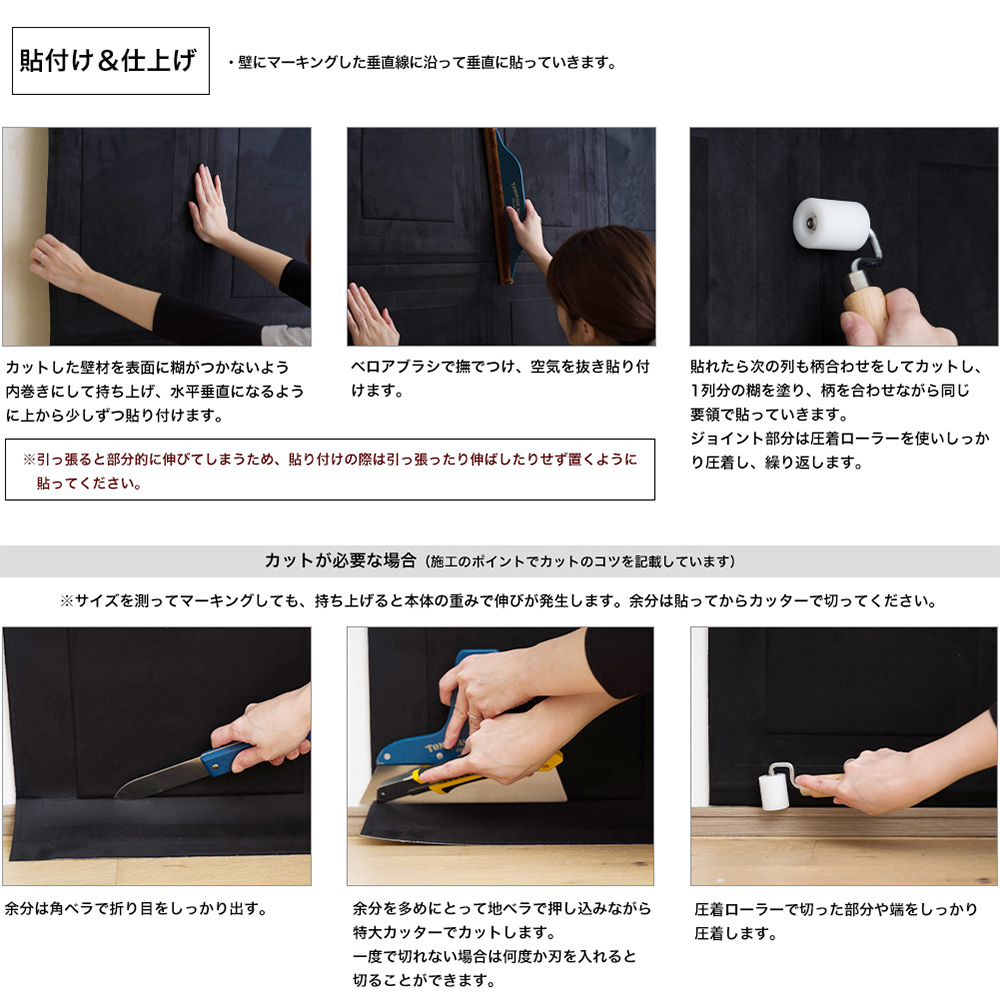 貼付け＆仕上げ

・壁にマーキングした垂直線に沿って垂直に貼っていきます。

カットした壁材を表面に糊がつかないよう内巻きにして持ち上げ、水平垂直になるように上から少しずつ貼り付けます。

ベロアブラシで撫でつけ、空気を抜き貼り付けます。

貼れたら次の列も柄合わせをしてカットし、1列分の糊を塗り、柄を合わせながら同じ要領で貼っていきます。
ジョイント部分は圧着ローラーを使いしっかり圧着し、繰り返します。

※引っ張ると部分的に伸びてしまうため、貼り付けの際は引っ張ったり伸ばしたりせず置くように貼ってください。

カットが必要な場合（施工のポイントでカットのコツを記載しています）

※サイズを測ってマーキングしても、持ち上げると本体の重みで伸びが発生します。余分は貼ってからカッターで切ってください。

余分は角ベラで折り目をしっかり出す。

余分を多めにとって地ベラで押し込みながら特大カッターでカットします。
一度で切れない場合は何度か刃を入れると切ることができます。

圧着ローラーで切った部分や端をしっかり圧着します。