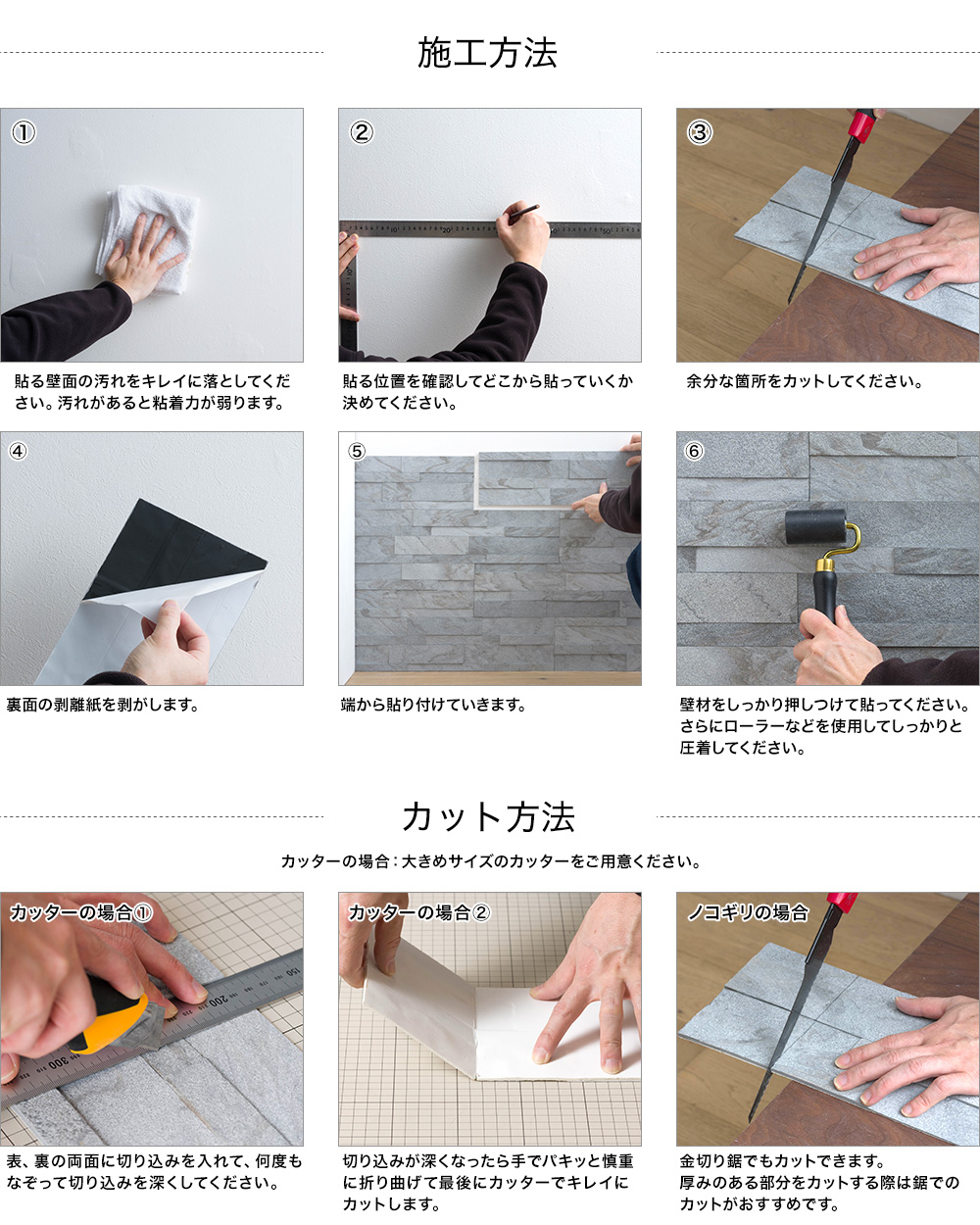 施工方法

①

貼る壁面の汚れをキレイに落としてください。汚れがあると粘着力が弱ります。

②

貼る位置を確認してどこから貼っていくか決めてください。

③

余分な箇所をカットしてください。

④

裏面の剥離紙を剥がします。

⑤

端から貼り付けていきます。

⑥

壁材をしっかり押しつけて貼ってください。さらにローラーなどを使用してしっかりと圧着してください。

カット方法

カッターの場合：大きめサイズのカッターをご用意ください。

カッターの場合①

表、裏の両面に切り込みを入れて、何度もなぞって切り込みを深くしてください。

カッターの場合②

切り込みが深くなったら手でパキッと慎重に折り曲げて最後にカッターでキレイにカットします。

ノコギリの場合

金切り鋸でもカットできます。厚みのある部分をカットする際は鋸でのカットがおすすめです。