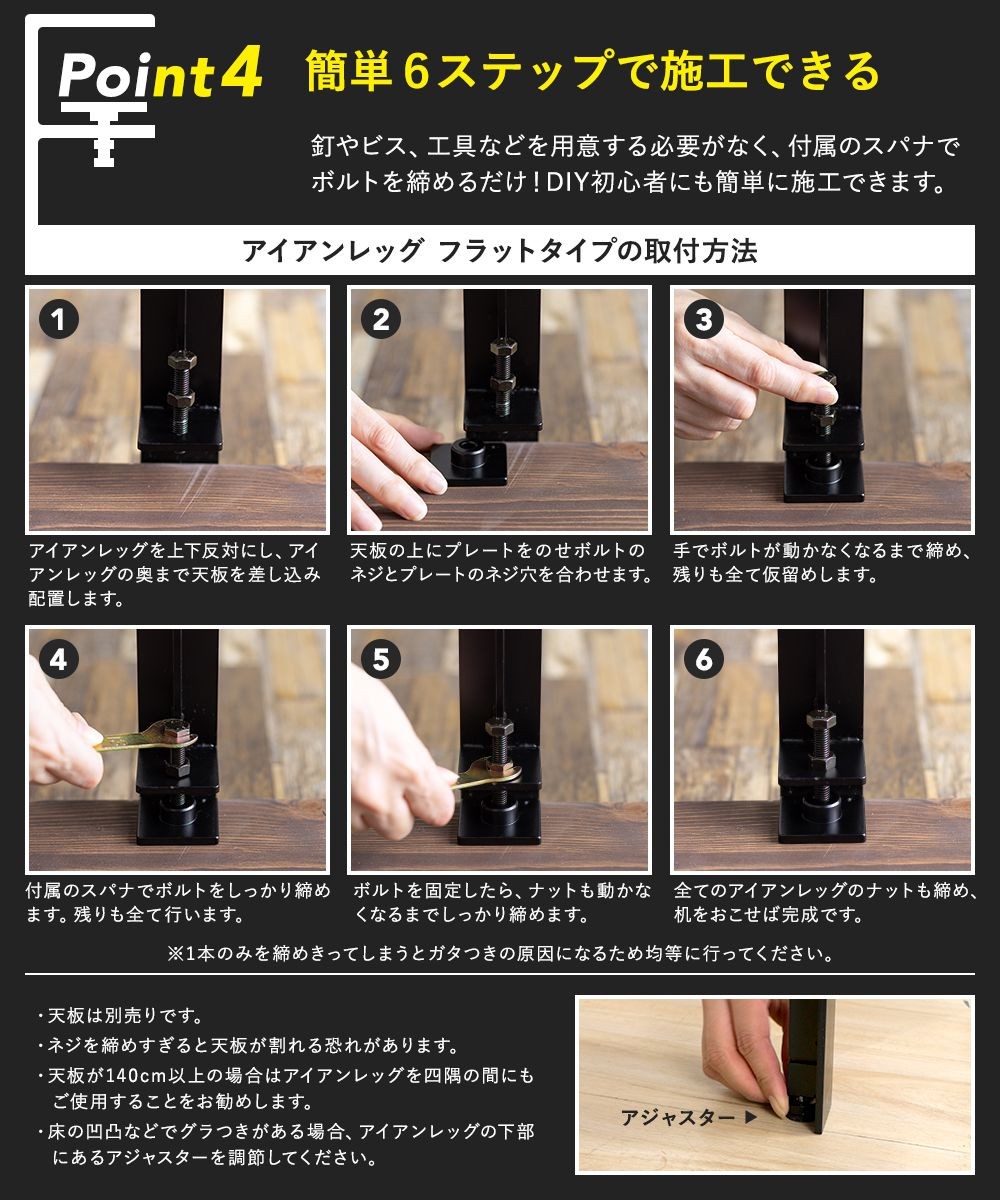 Point4

簡単6ステップで施工できる

釘やビス、工具などを用意する必要がなく、付属のスパナでボルトを締めるだけ！DIY初心者にも簡単に施工できます。

アイアンレッグ フラットタイプの取付方法

1
アイアンレッグを上下反対にし、アイアンレッグの奥まで天板を差し込み配置します。

2
天板の上にプレートをのせボルトのネジとプレートのネジ穴を合わせます。

3
手でボルトが動かなくなるまで締め、残りも全て仮留めします。

4
付属のスパナでボルトをしっかり締めます。残りも全て行います。

5
ボルトを固定したら、ナットも動かなくなるまでしっかり締めます。

6
全てのアイアンレッグのナットも締め、机をおこせば完成です。

※1本のみを締めきってしまうとガタつきの原因になるため均等に行ってください。

・天板は別売りです。
・ネジを締めすぎると天板が割れる恐れがあります。
・天板が140cm以上の場合はアイアンレッグを四隅の間にもご使用することをお勧めします。
・床の凹凸などでグラつきがある場合、アイアンレッグの下部にあるアジャスターを調節してください。

アジャスター ▶