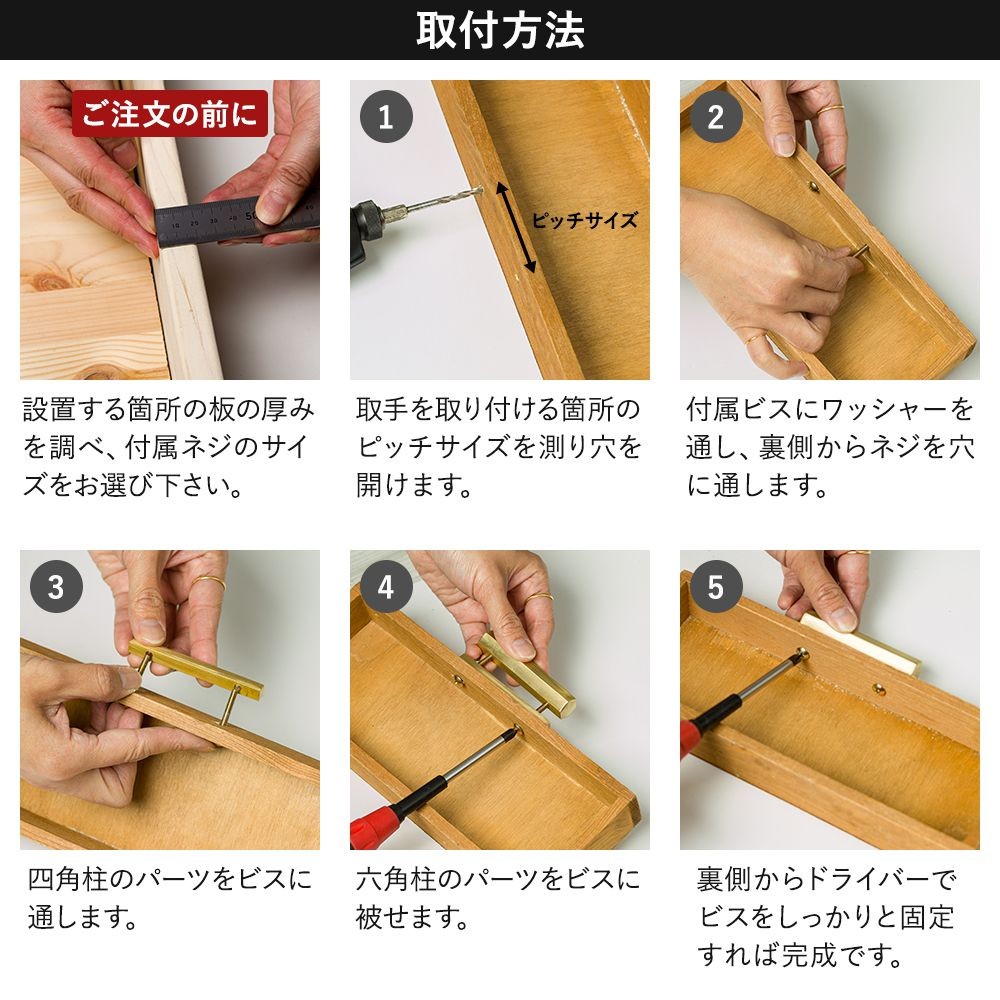 取付方法

ご注文の前に

10 20 30 40 50

設置する箇所の板の厚みを調べ、付属ネジのサイズをお選び下さい。

1

ピッチサイズ

取手を取り付ける箇所のピッチサイズを測り穴を開けます。

2

付属ビスにワッシャーを通し、裏側からネジを穴に通します。

3

四角柱のパーツをビスに通します。

4

六角柱のパーツをビスに被せます。

5

裏側からドライバーでビスをしっかりと固定すれば完成です。