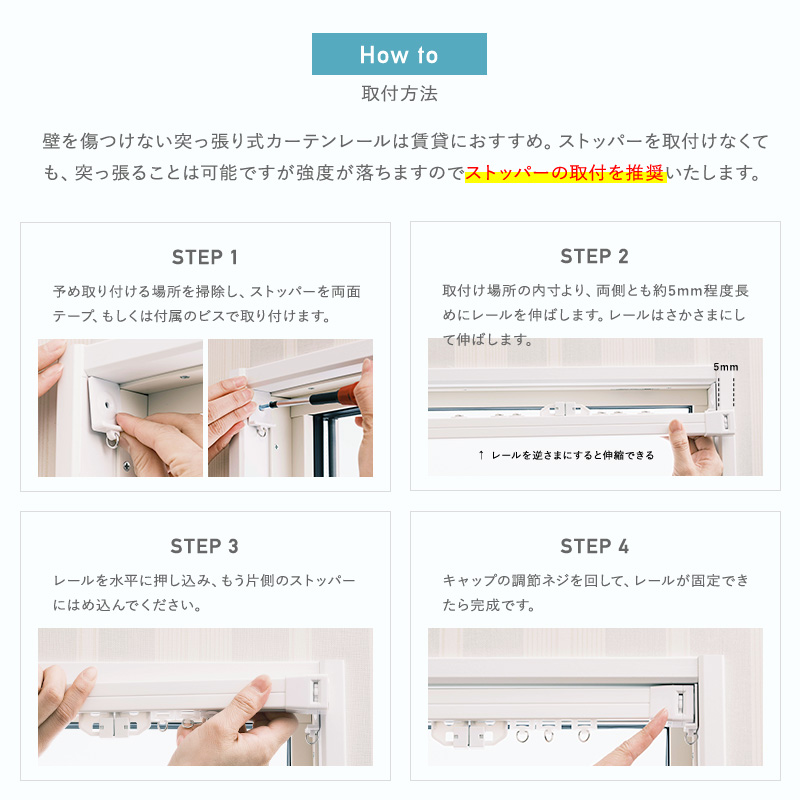 How to

取付方法

壁を傷つけない突っ張り式カーテンレールは賃貸におすすめ。ストッパーを取付けなくても、突っ張ることは可能ですが強度が落ちますのでストッパーの取付を推奨いたします。

STEP 1

予め取り付ける場所を掃除し、ストッパーを両面テープ、もしくは付属のビスで取り付けます。

STEP 2

取付け場所の内寸より、両側とも約5mm程度長めにレールを伸ばします。レールはさかさまにして伸ばします。

5mm

↑ レールを逆さまにすると伸縮できる

STEP 3

レールを水平に押し込み、もう片側のストッパーにはめ込んでください。

STEP 4

キャップの調節ネジを回して、レールが固定できたら完成です。