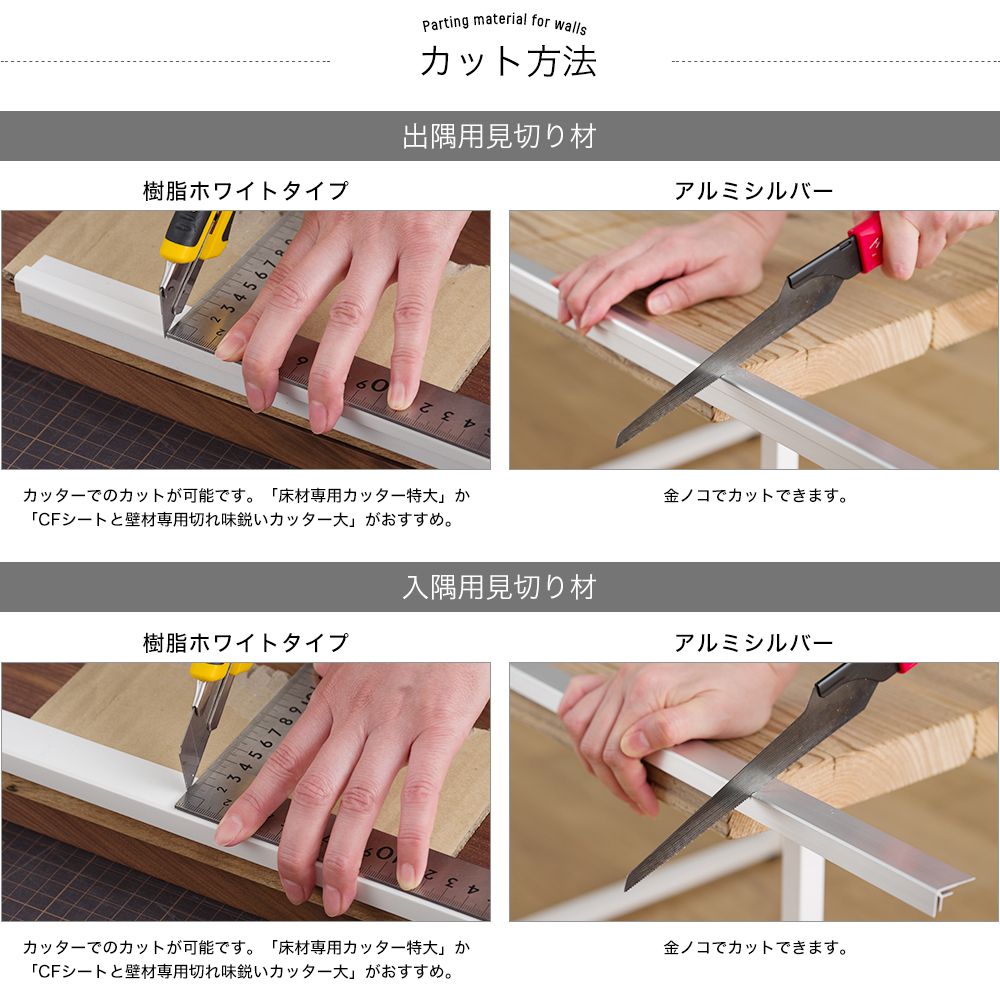 Parting material for walls
カット方法

出隅用見切り材

樹脂ホワイトタイプ

カッターでのカットが可能です。「床材専用カッター特大」か「CFシートと壁材専用切れ味鋭いカッター大」がおすすめ。

アルミシルバー

金ノコでカットできます。

入隅用見切り材

樹脂ホワイトタイプ

カッターでのカットが可能です。「床材専用カッター特大」か「CFシートと壁材専用切れ味鋭いカッター大」がおすすめ。

アルミシルバー

金ノコでカットできます。