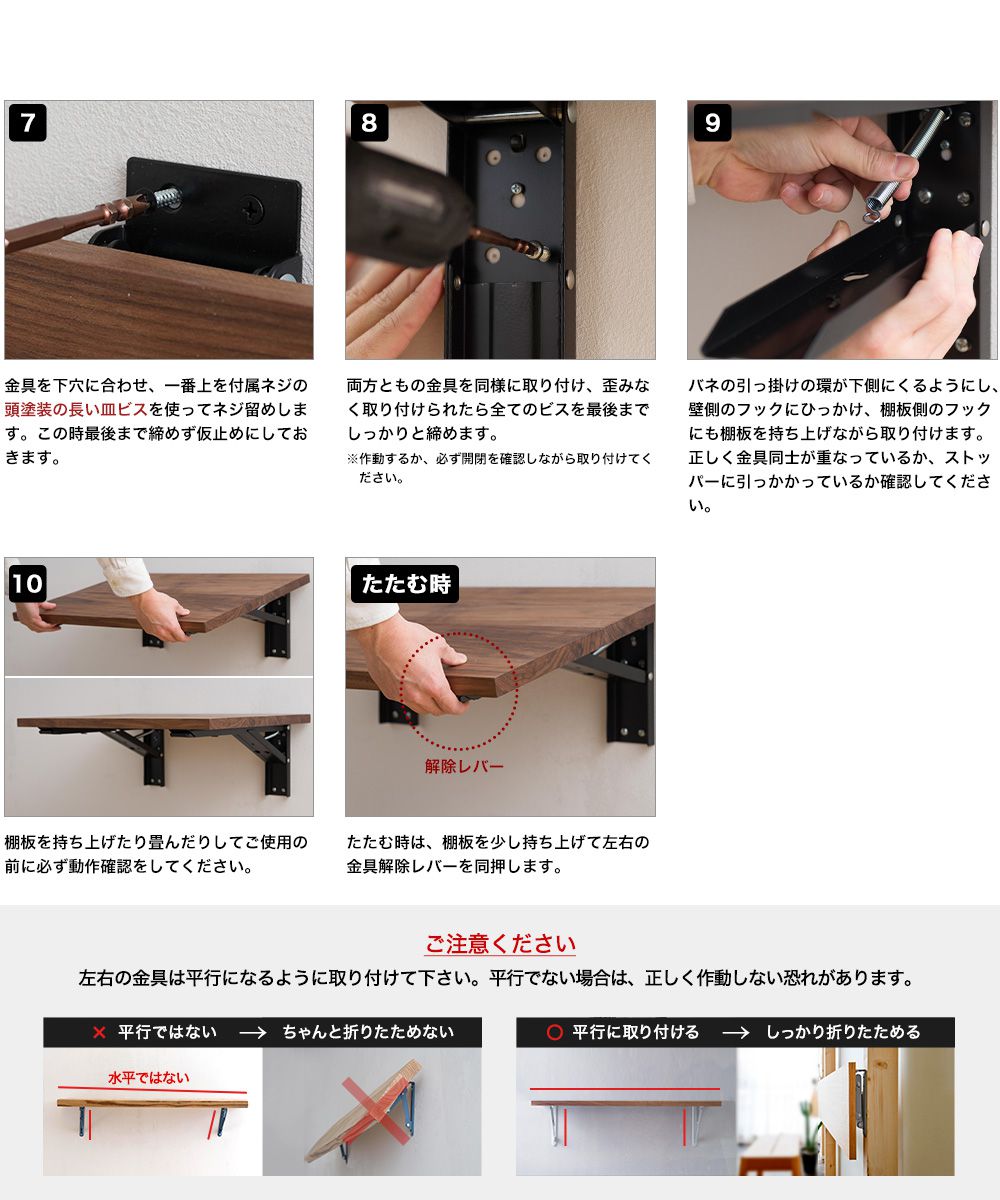 7

金具を下穴に合わせ、一番上を付属ネジの頭塗装の長い皿ビスを使ってネジ留めします。この時最後まで締めず仮止めにしておきます。

8

両方ともの金具を同様に取り付け、歪みなく取り付けられたら全てのビスを最後までしっかりと締めます。

※作動するか、必ず開閉を確認しながら取り付けてください。

9

バネの引っ掛けの環が下側にくるようにし、壁側のフックにひっかけ、棚板側のフックにも棚板を持ち上げながら取り付けます。正しく金具同士が重なっているか、ストッパーに引っかかっているか確認してください。

10

棚板を持ち上げたり畳んだりしてご使用の前に必ず動作確認をしてください。

たたむ時

解除レバー

たたむ時は、棚板を少し持ち上げて左右の金具解除レバーを同押します。

ご注意ください

左右の金具は平行になるように取り付けて下さい。平行でない場合は、正しく作動しない恐れがあります。

× 平行ではない → ちゃんと折りたためない

水平ではない

○ 平行に取り付ける → しっかり折りたためる