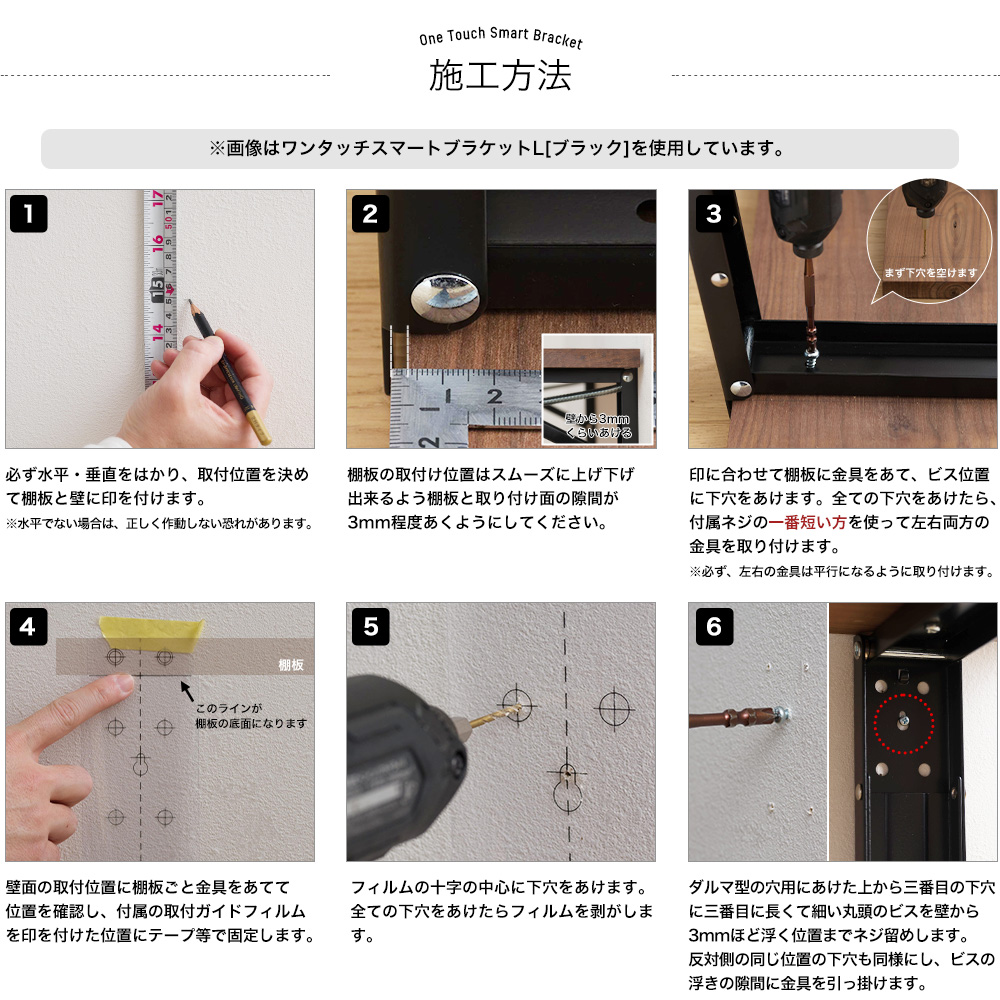 One Touch Smart Bracket

施工方法

※画像はワンタッチスマートブラケットL[ブラック]を使用しています。

1

17
16
15
14

必ず水平・垂直をはかり、取付位置を決めて棚板と壁に印を付けます。
※水平でない場合は、正しく作動しない恐れがあります。

2

1
2

壁から3mmくらいあける

棚板の取付け位置はスムーズに上げ下げ出来るよう棚板と取り付け面の隙間が3mm程度あくようにしてください。

3

まず下穴を空けます

印に合わせて棚板に金具をあて、ビス位置に下穴をあけます。全ての下穴をあけたら、付属ネジの一番短い方を使って左右両方の金具を取り付けます。
※必ず、左右の金具は平行になるように取り付けます。

4

棚板

このラインが棚板の底面になります

壁面の取付位置に棚板ごと金具をあてて位置を確認し、付属の取付ガイドフィルムを印を付けた位置にテープ等で固定します。

5

フィルムの十字の中心に下穴をあけます。全ての下穴をあけたらフィルムを剥がします。

6

ダルマ型の穴用にあけた上から三番目の下穴に三番目に長くて細い丸頭のビスを壁から3mmほど浮く位置までネジ留めします。
反対側の同じ位置の下穴も同様にし、ビスの浮きの隙間に金具を引っ掛けます。