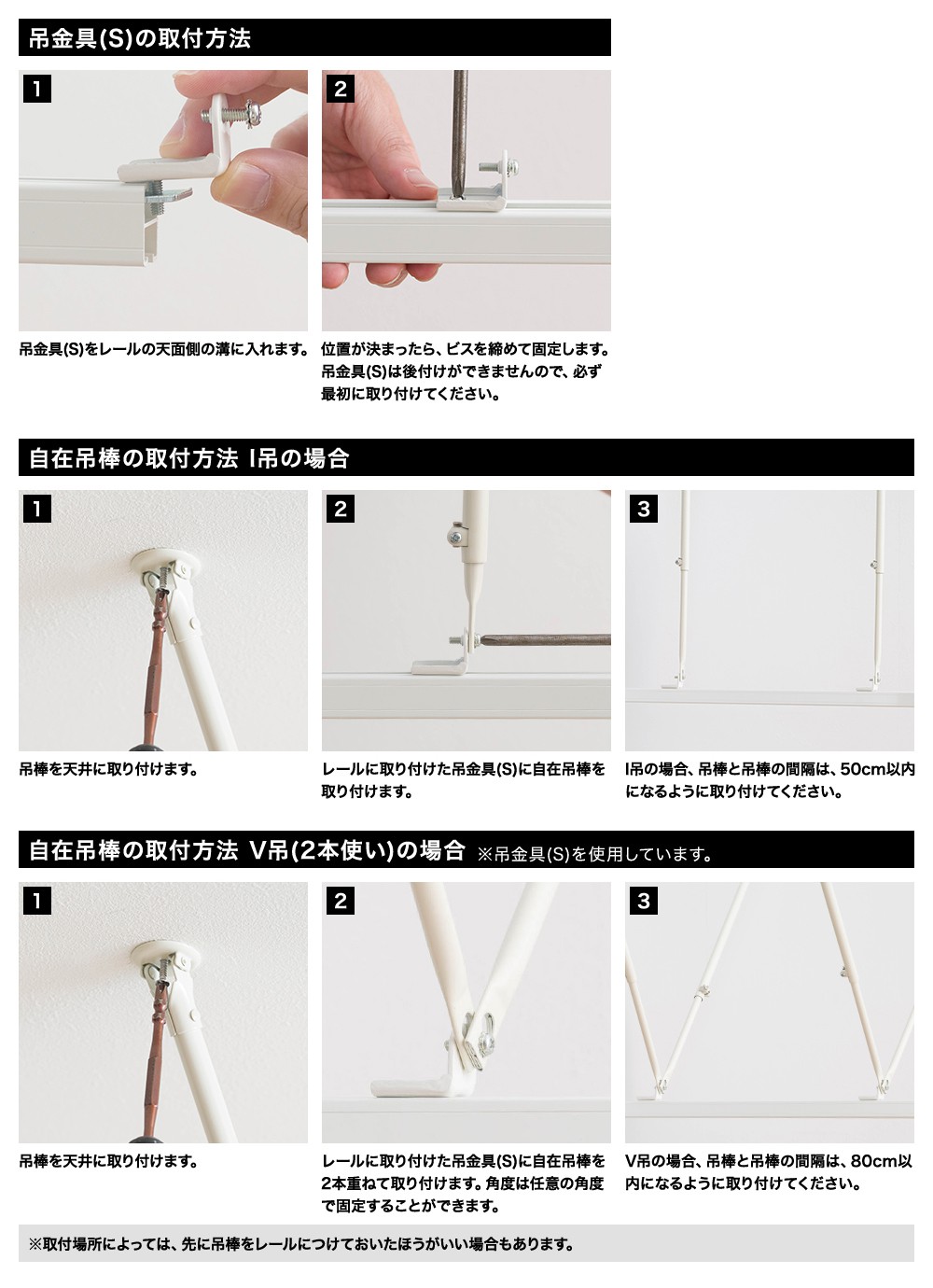 吊金具(S)の取付方法

1

吊金具(S)をレールの天面側の溝に入れます。

2

位置が決まったら、ビスを締めて固定します。吊金具(S)は後付けができませんので、必ず最初に取り付けてください。

自在吊棒の取付方法 I吊の場合

1

吊棒を天井に取り付けます。

2

レールに取り付けた吊金具(S)に自在吊棒を取り付けます。

3

I吊の場合、吊棒と吊棒の間隔は、50cm以内になるように取り付けてください。

自在吊棒の取付方法 V吊(2本使い)の場合 ※吊金具(S)を使用しています。

1

吊棒を天井に取り付けます。

2

レールに取り付けた吊金具(S)に自在吊棒を2本重ねて取り付けます。角度は任意の角度で固定することができます。

3

V吊の場合、吊棒と吊棒の間隔は、80cm以内になるように取り付けてください。

※取付場所によっては、先に吊棒をレールにつけておいたほうがいい場合もあります。