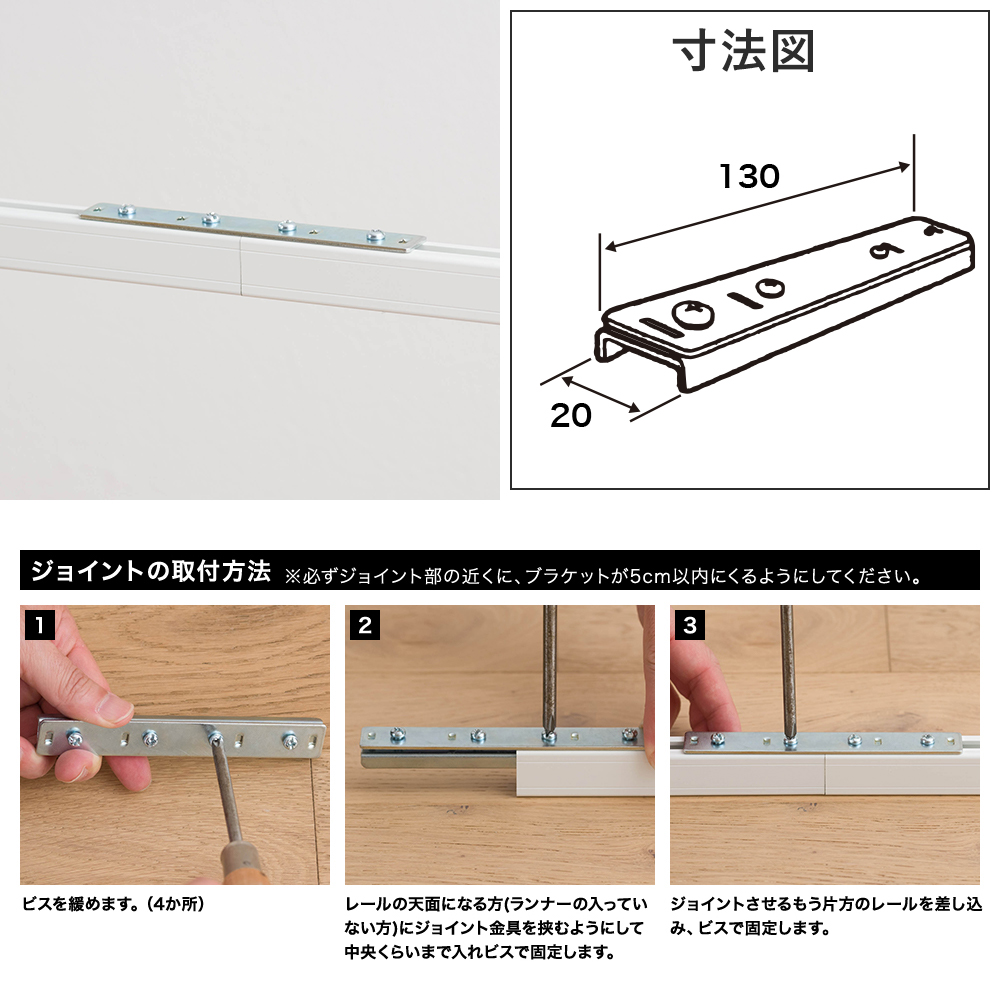 寸法図

130

20

ジョイントの取付方法 ※必ずジョイント部の近くに、ブラケットが5cm以内にくるようにしてください。

1

ビスを緩めます。(4か所)

2

レールの天面になる方(ランナーの入っていない方)にジョイント金具を挟むようにして中央くらいまで入れビスで固定します。

3

ジョイントさせるもう片方のレールを差し込み、ビスで固定します。