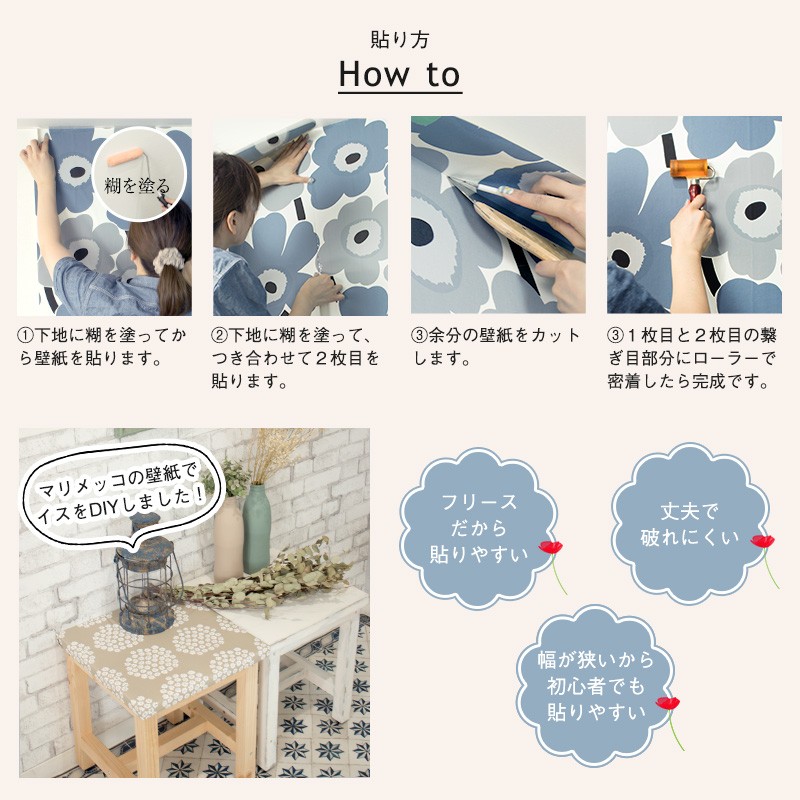 貼り方
How to

糊を塗る

①下地に糊を塗ってから壁紙を貼ります。

②下地に糊を塗って、つき合わせて２枚目を貼ります。

③余分の壁紙をカットします。

③１枚目と２枚目の繋ぎ目部分にローラーで密着したら完成です。

マリメッコの壁紙でイスをDIYしました！

フリースだから貼りやすい

丈夫で破れにくい

幅が狭いから初心者でも貼りやすい