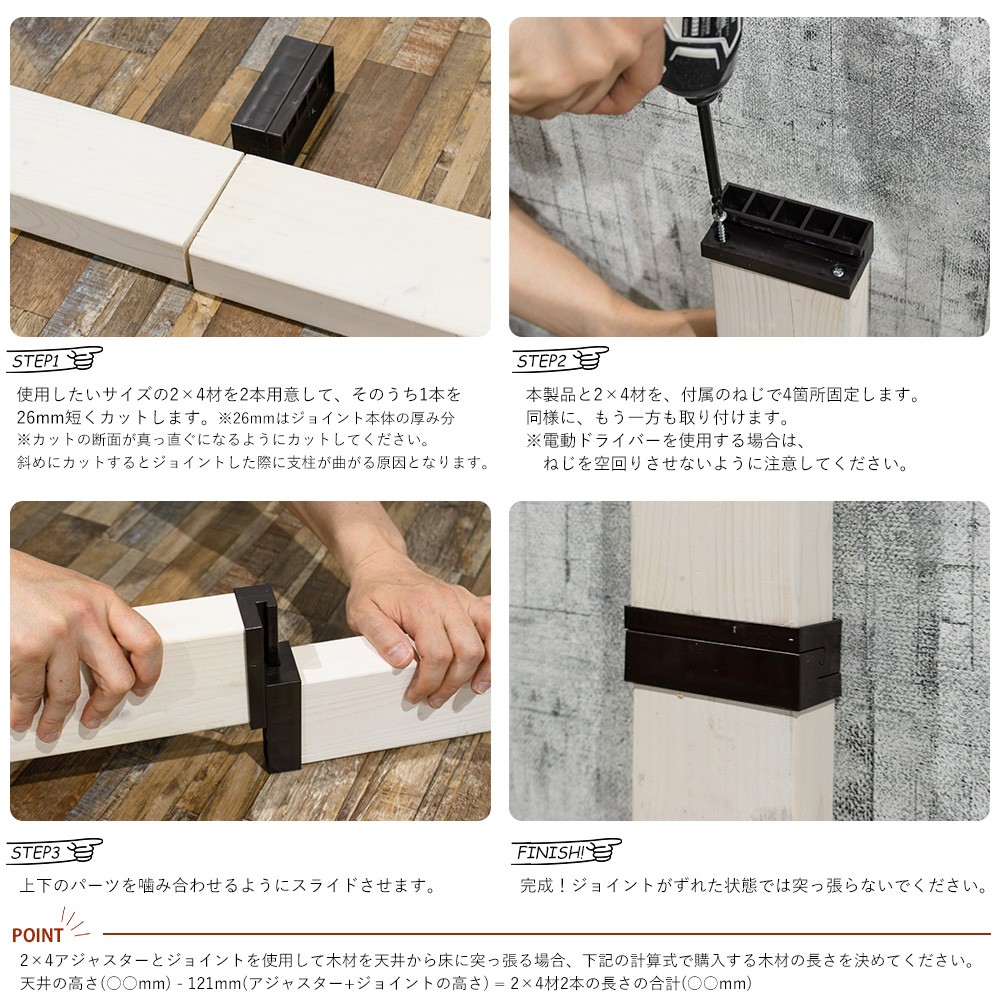 STEP1

使用したいサイズの2×4材を2本用意して、そのうち1本を26mm短くカットします。※26mmはジョイント本体の厚み分
※カットの断面が真っ直ぐになるようにカットしてください。
斜めにカットするとジョイントした際に支柱が曲がる原因となります。

STEP2

本製品と2×4材を、付属のねじで4箇所固定します。
同様に、もう一方も取り付けます。
※電動ドライバーを使用する場合は、
ねじを空回りさせないように注意してください。

STEP3

上下のパーツを噛み合わせるようにスライドさせます。

FINISH!

完成！ジョイントがずれた状態では突っ張らないでください。

POINT

2×4アジャスターとジョイントを使用して木材を天井から床に突っ張る場合、下記の計算式で購入する木材の長さを決めてください。
天井の高さ(○○mm) - 121mm(アジャスター+ジョイントの高さ) = 2×4材2本の長さの合計(○○mm)