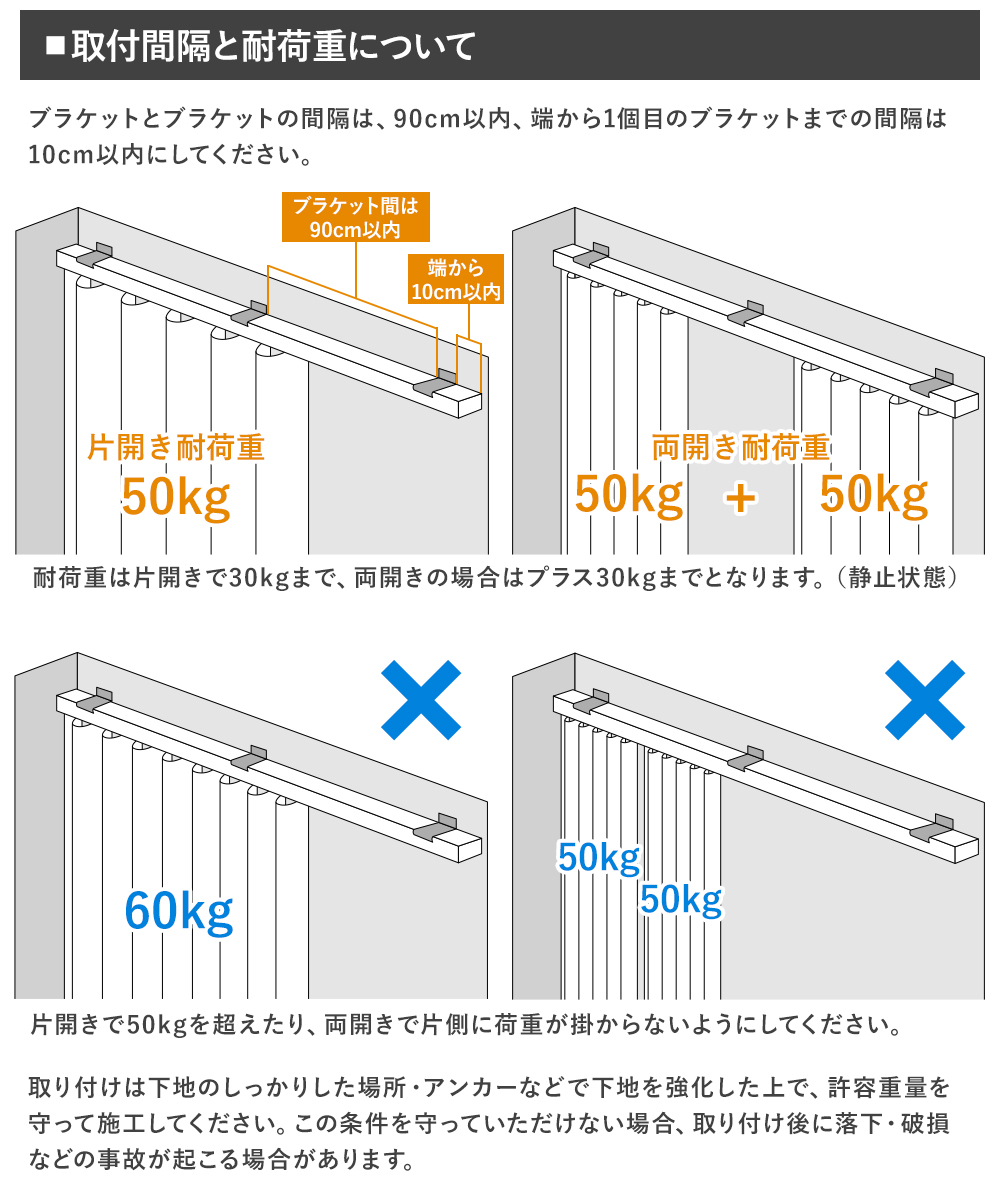 ■取付間隔と耐荷重について

ブラケットとブラケットの間隔は、90cm以内、端から1個目のブラケットまでの間隔は10cm以内にしてください。

ブラケット間は
90cm以内

端から
10cm以内

片開き耐荷重
50kg

両開き耐荷重
50kg ＋ 50kg

耐荷重は片開きで30kgまで、両開きの場合はプラス30kgまでとなります。（静止状態）

60kg

50kg
50kg

片開きで50kgを超えたり、両開きで片側に荷重が掛からないようにしてください。

取り付けは下地のしっかりした場所・アンカーなどで下地を強化した上で、許容重量を守って施工してください。この条件を守っていただけない場合、取り付け後に落下・破損などの事故が起こる場合があります。