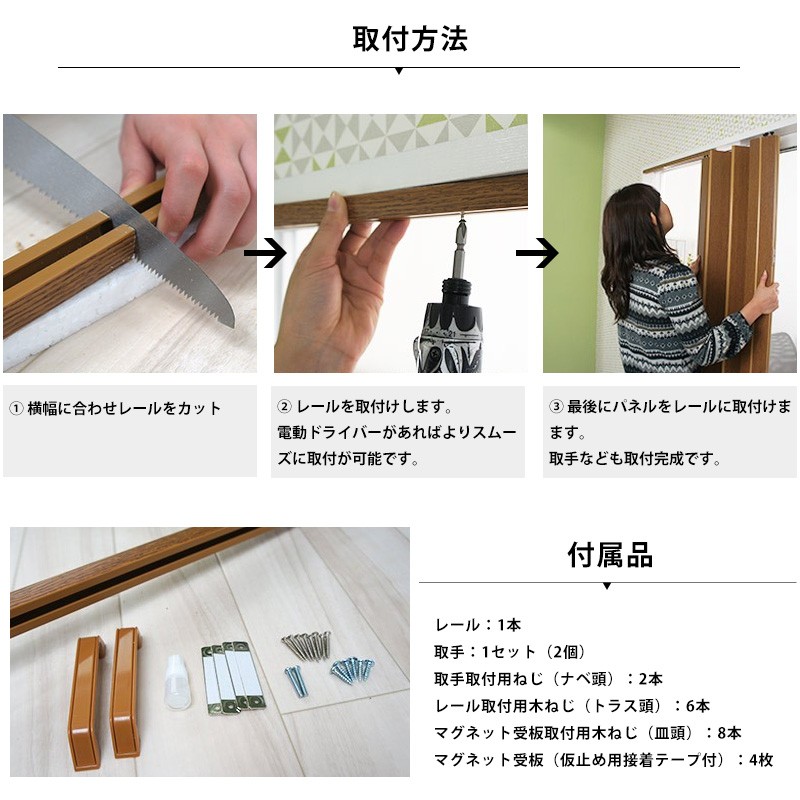 取付方法

① 横幅に合わせレールをカット

② レールを取付けします。
電動ドライバーがあればよりスムーズに取付が可能です。

③ 最後にパネルをレールに取付けます。
取手なども取付完成です。

付属品

レール：1本
取手：1セット（2個）
取手取付用ねじ（ナベ頭）：2本
レール取付用木ねじ（トラス頭）：6本
マグネット受板取付用木ねじ（皿頭）：8本
マグネット受板（仮止め用接着テープ付）：4枚