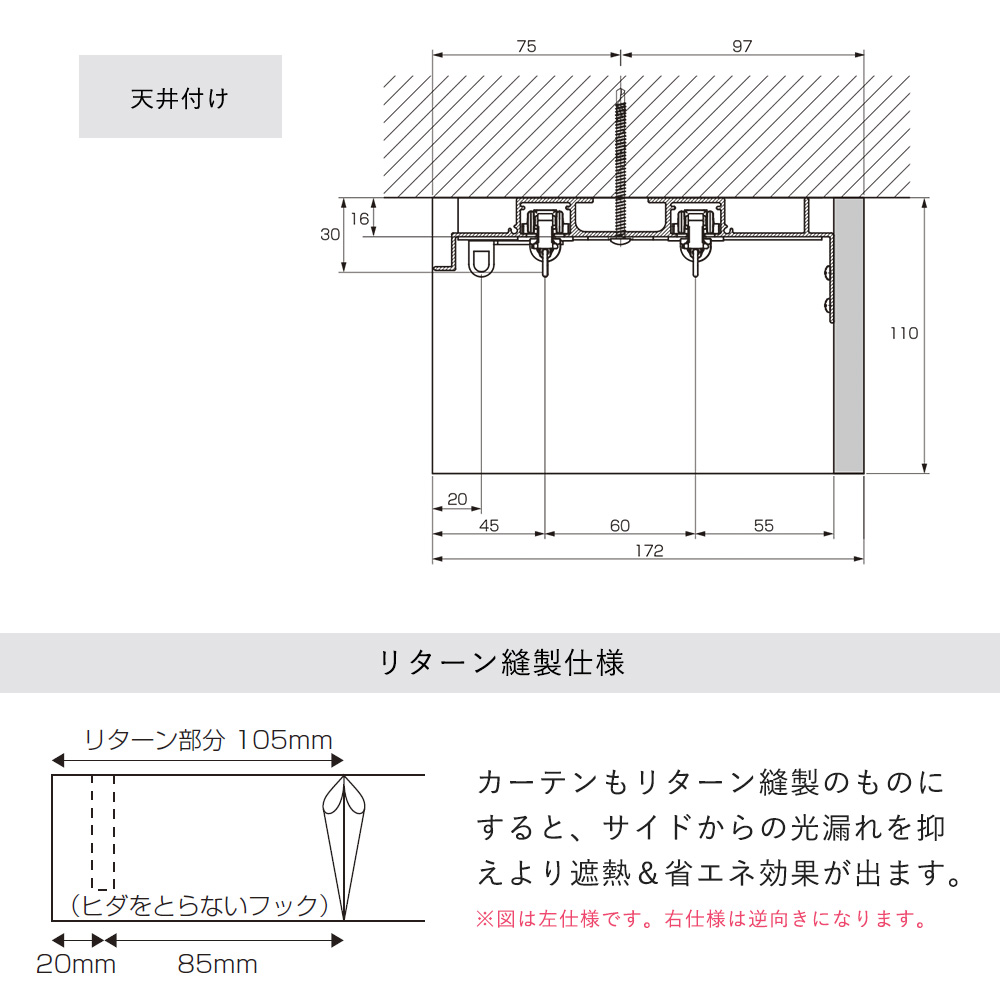 天井付け

75

97

16

30

110

20

45

60

55

172

リターン縫製仕様

リターン部分 105mm

（ヒダをとらないフック）

20mm

85mm

カーテンもリターン縫製のものにすると、サイドからの光漏れを抑えより遮熱＆省エネ効果が出ます。

※図は左仕様です。右仕様は逆向きになります。