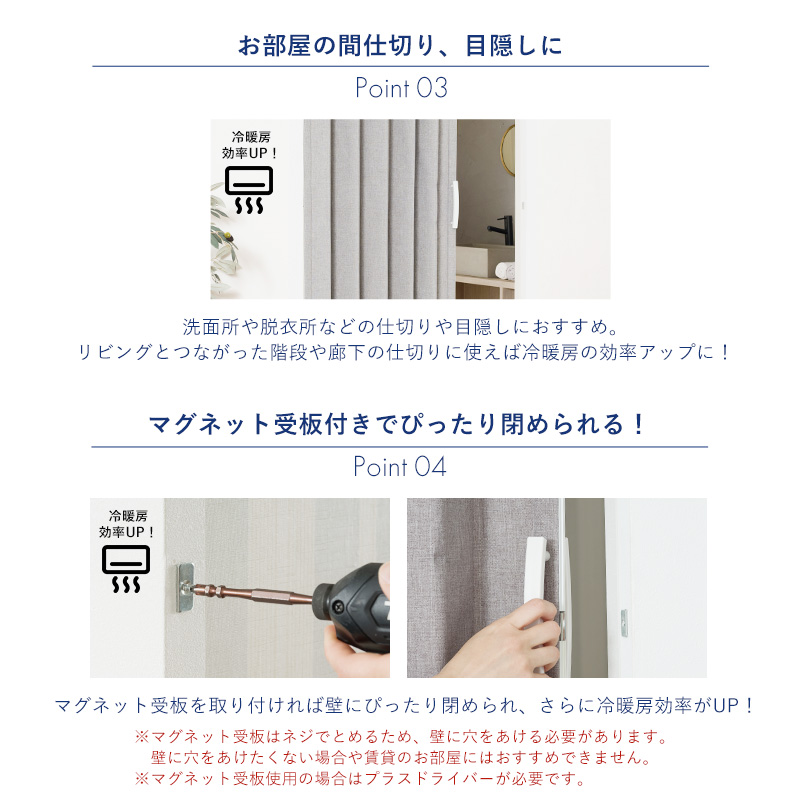 お部屋の間仕切り、目隠しに

Point 03

冷暖房
効率UP！

洗面所や脱衣所などの仕切りや目隠しにおすすめ。
リビングとつながった階段や廊下の仕切りに使えば冷暖房の効率アップに！

マグネット受板付きでぴったり閉められる！

Point 04

冷暖房
効率UP！

マグネット受板を取り付ければ壁にぴったり閉められ、さらに冷暖房効率がUP！

※マグネット受板はネジでとめるため、壁に穴をあける必要があります。
壁に穴をあけたくない場合や賃貸のお部屋にはおすすめできません。
※マグネット受板使用の場合はプラスドライバーが必要です。