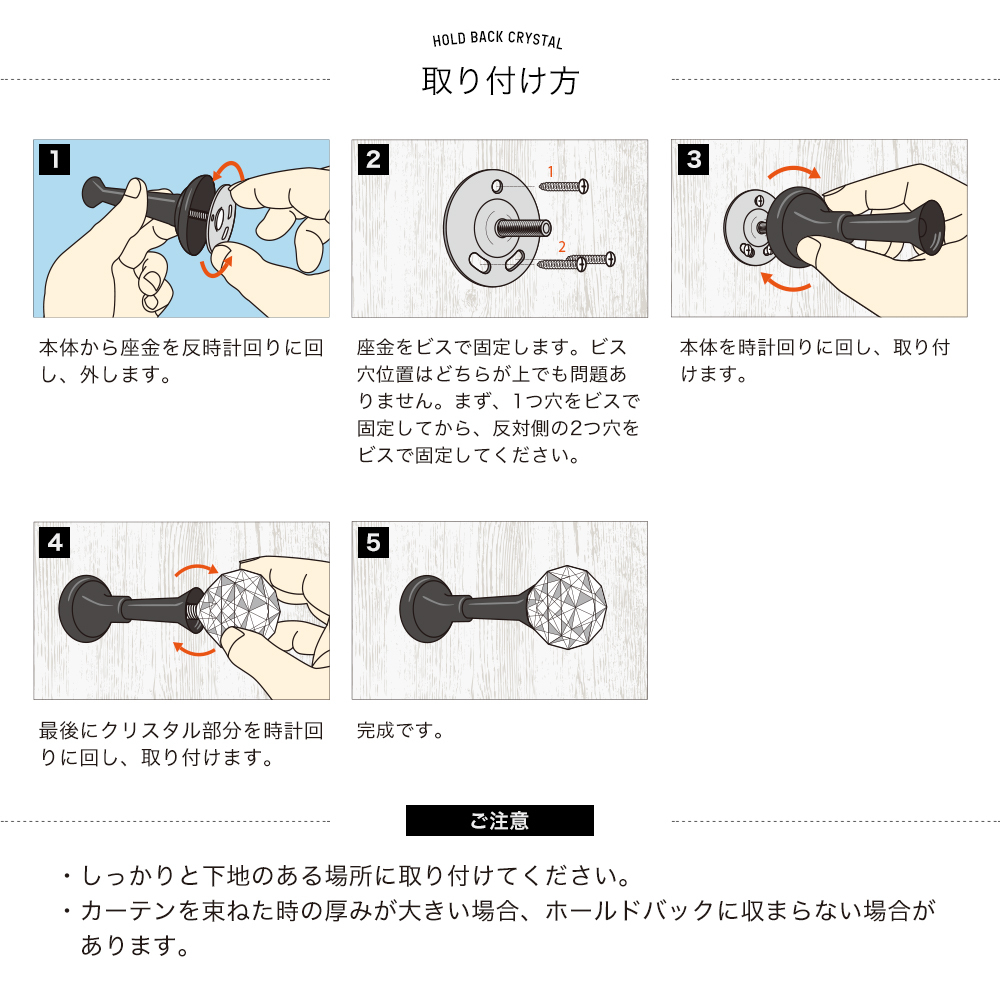 HOLD BACK CRYSTAL

取り付け方

1

本体から座金を反時計回りに回し、外します。

2

1

2

座金をビスで固定します。ビス穴位置はどちらが上でも問題ありません。まず、1つ穴をビスで固定してから、反対側の2つ穴をビスで固定してください。

3

本体を時計回りに回し、取り付けます。

4

最後にクリスタル部分を時計回りに回し、取り付けます。

5

完成です。

ご注意

・しっかりと下地のある場所に取り付けてください。
・カーテンを束ねた時の厚みが大きい場合、ホールドバックに収まらない場合があります。